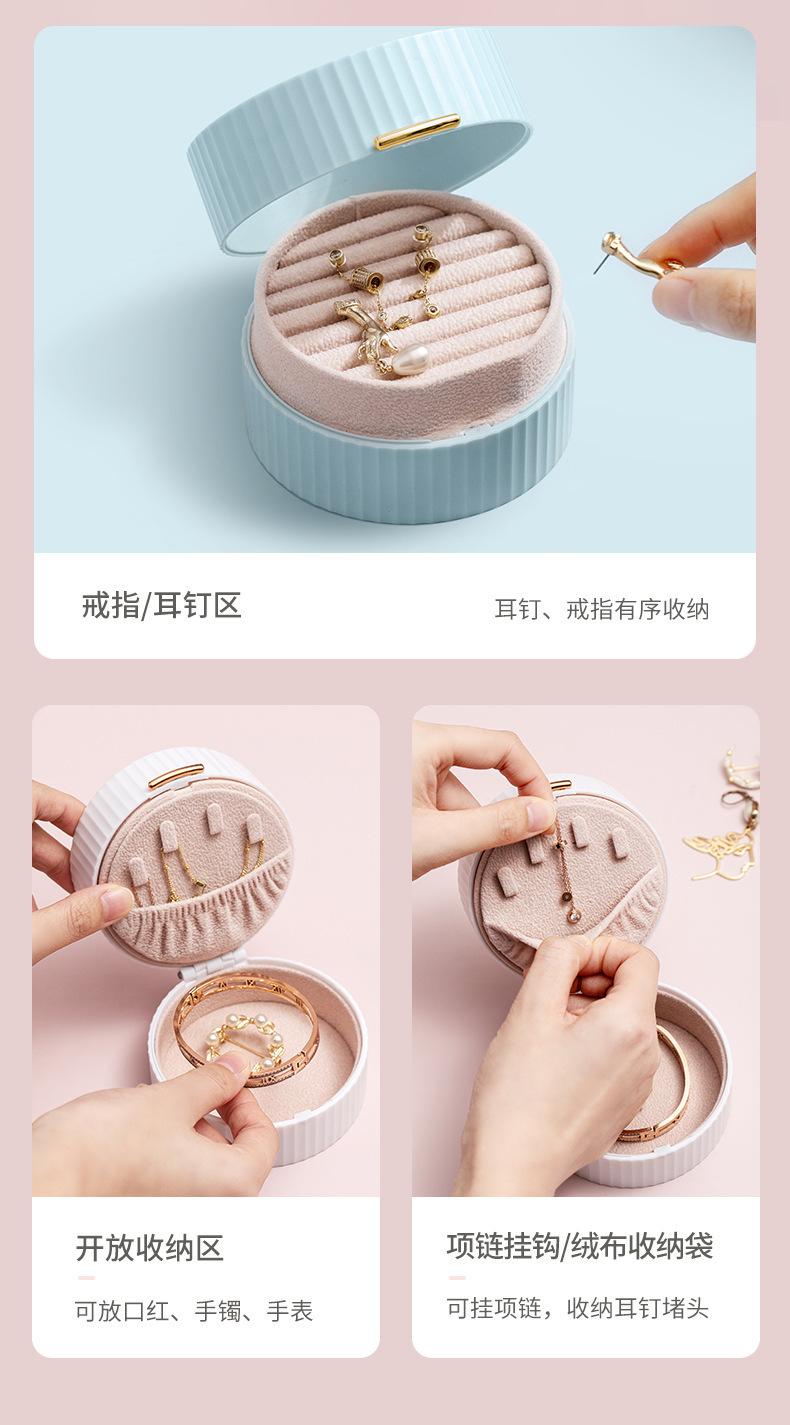 戒指/耳钉区

耳钉、戒指有序收纳

开放收纳区

可放口红、手镯、手表

项链挂钩/绒布收纳袋

可挂项链，收纳耳钉堵头