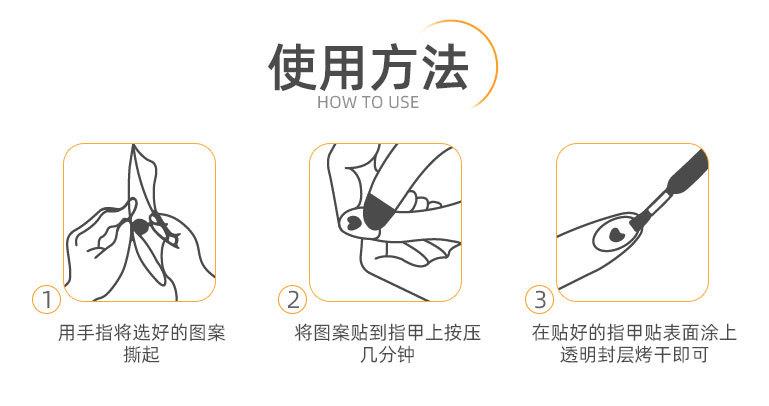 使用方法
HOW TO USE

1
用手指将选好的图案撕起

2
将图案贴到指甲上按压几分钟

3
在贴好的指甲贴表面涂上透明封层烤干即可