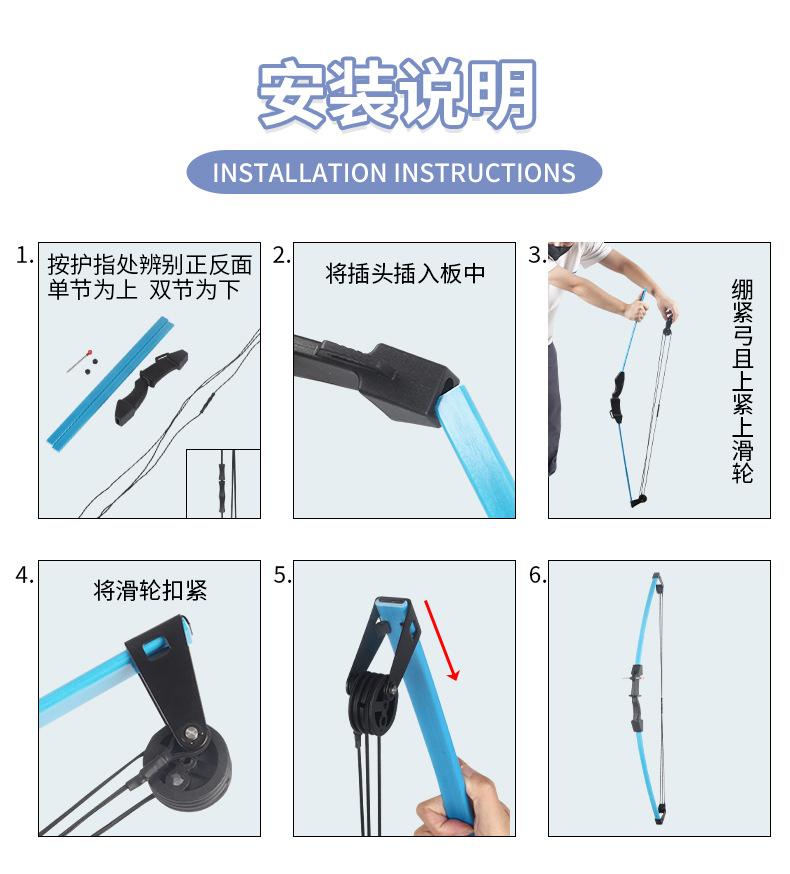 安装说明

INSTALLATION INSTRUCTIONS

1. 按护指处辨别正反面
单节为上 双节为下

2. 将插头插入板中

3. 绷紧弓且上紧上滑轮

4. 将滑轮扣紧

5.

6.