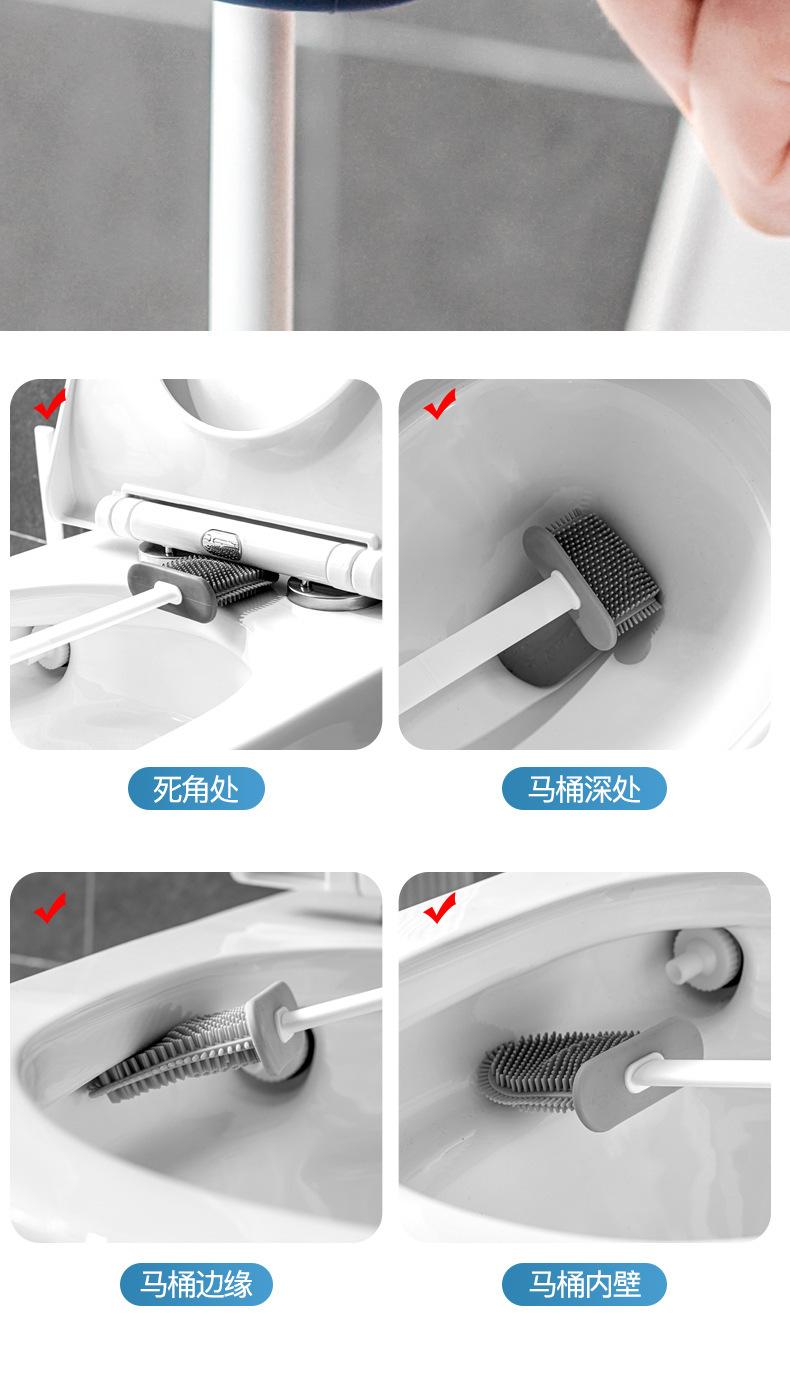 死角处

马桶深处

马桶边缘

马桶内壁