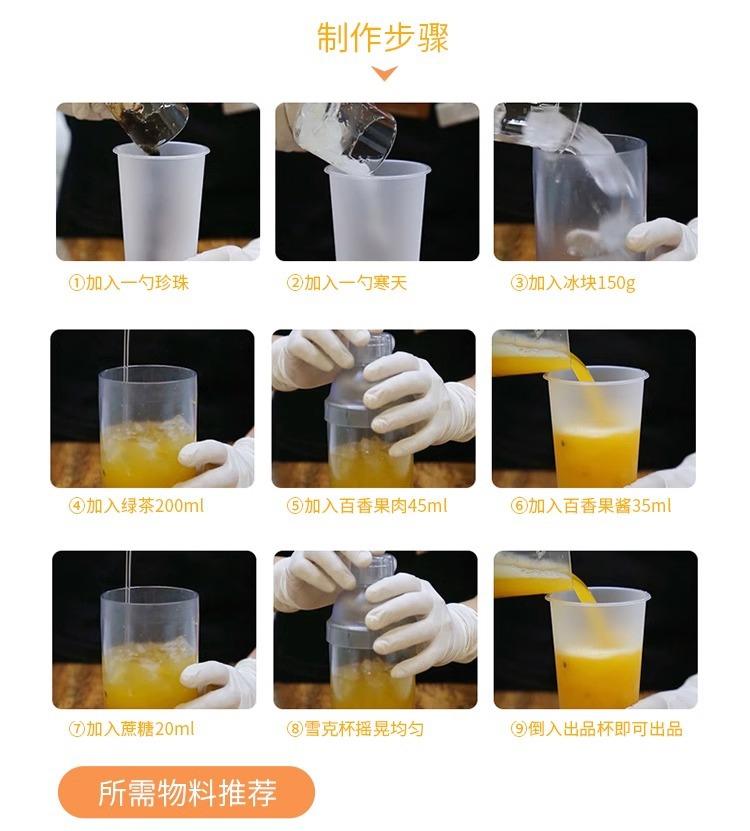 制作步骤

①加入一勺珍珠

②加入一勺寒天

③加入冰块150g

④加入绿茶200ml

⑤加入百香果肉45ml

⑥加入百香果酱35ml

⑦加入蔗糖20ml

⑧雪克杯摇晃均匀

⑨倒入出品杯即可出品

所需物料推荐