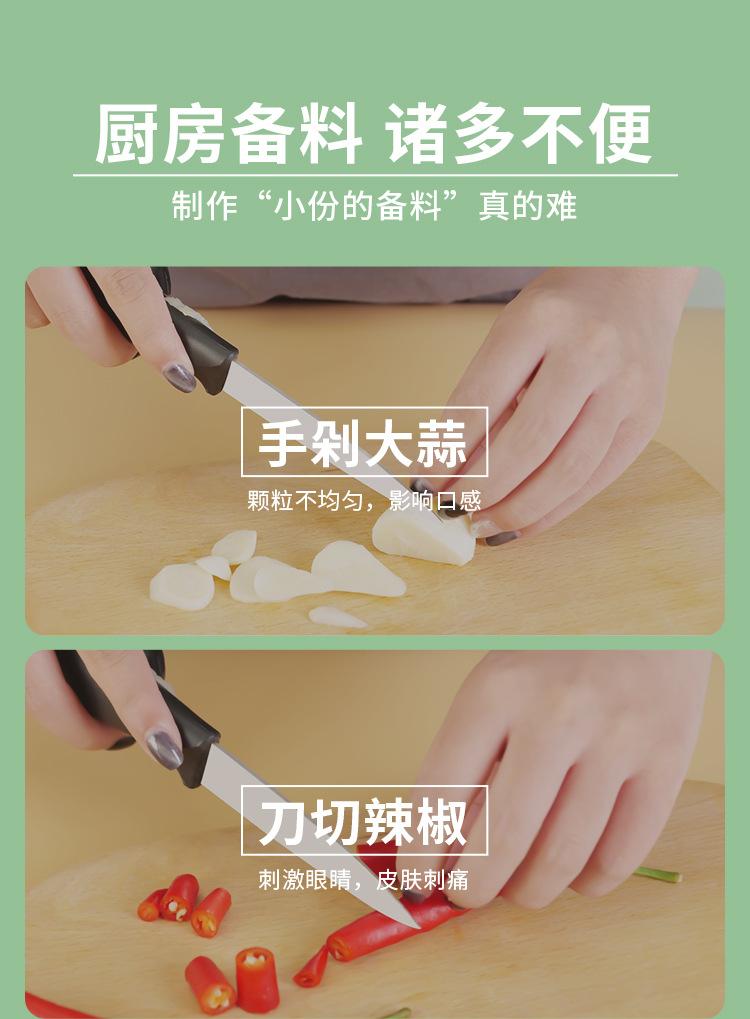 厨房备料 诸多不便

制作“小份的备料”真的难

手剁大蒜

颗粒不均匀，影响口感

刀切辣椒

刺激眼睛，皮肤刺痛