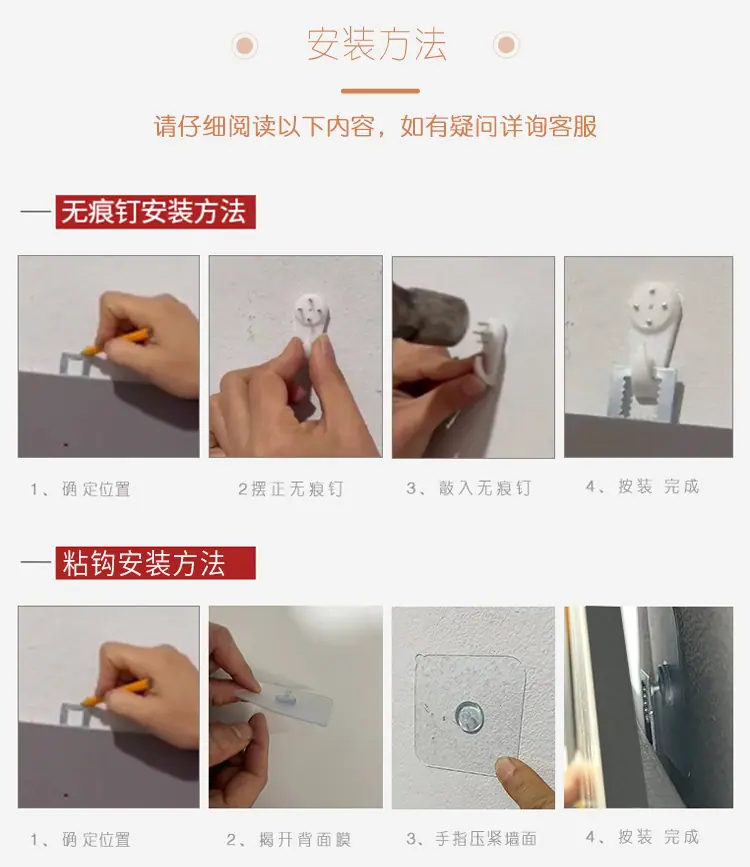 安装方法

请仔细阅读以下内容，如有疑问详询客服

无痕钉安装方法

1、确定位置

2摆正无痕钉

3、敲入无痕钉

4、按装 完成

粘钩安装方法

1、确定位置

2、揭开背面膜

3、手指压紧墙面

4、按装 完成