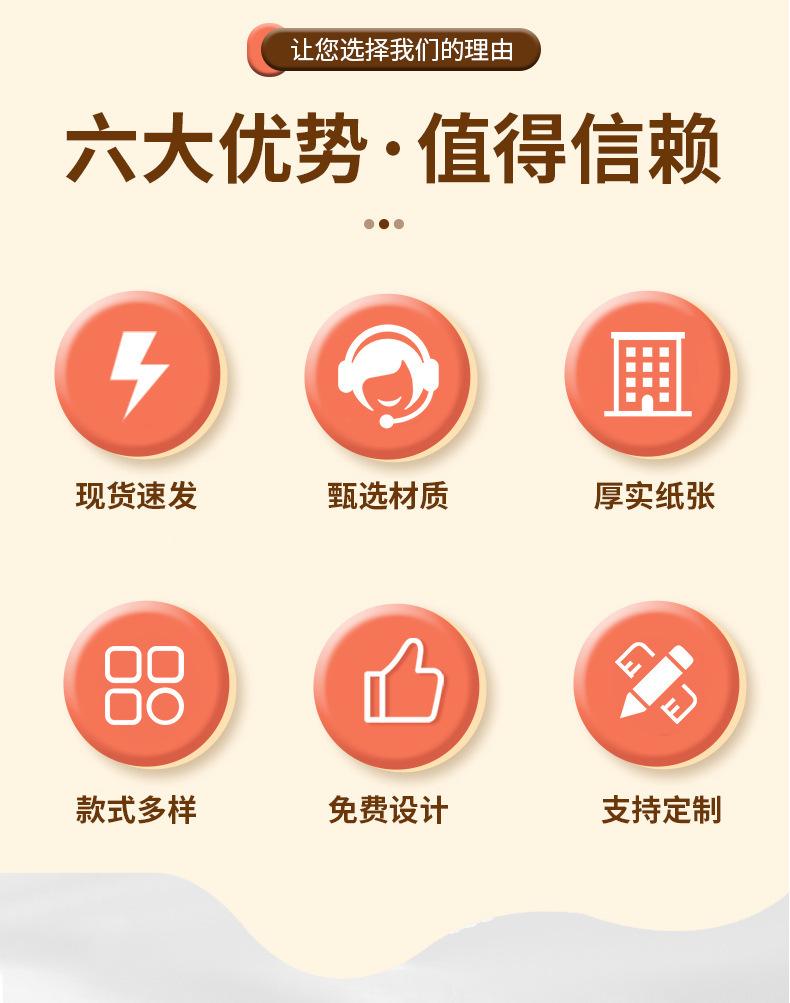 让您选择我们的理由

六大优势·值得信赖

现货速发

甄选材质

厚实纸张

款式多样

免费设计

支持定制