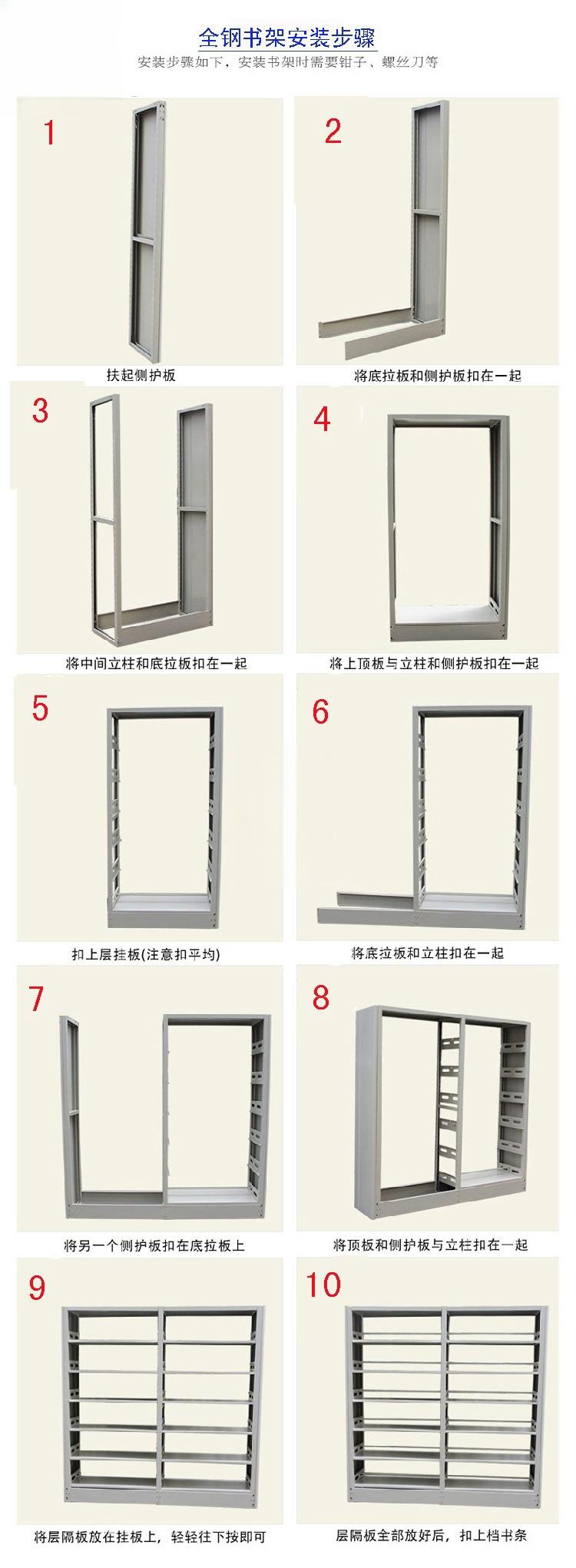 全钢书架安装步骤

安装步骤如下，安装书架时需要钳子、螺丝刀等

1

扶起侧护板

2

将底拉板和侧护板扣在一起

3

将中间立柱和底拉板扣在一起

4

将上顶板与立柱和侧护板扣在一起

5

扣上层挂板(注意扣平均)

6

将底拉板和立柱扣在一起

7

将另一个侧护板扣在底拉板上

8

将顶板和侧护板与立柱扣在一起

9

将层隔板放在挂板上，轻轻往下按即可

10

层隔板全部放好后，扣上档书条