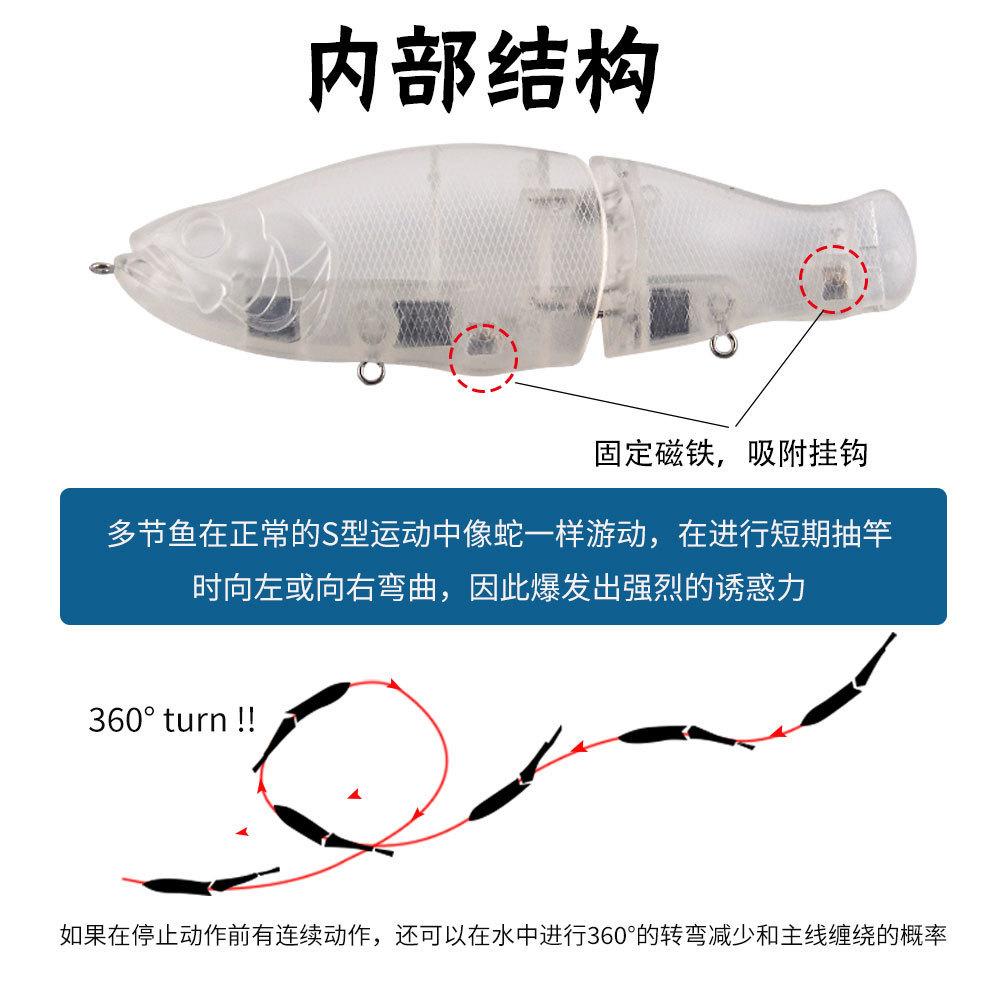 内部结构

固定磁铁，吸附挂钩

多节鱼在正常的S型运动中像蛇一样游动，在进行短期抽竿时向左或向右弯曲，因此爆发出强烈的诱惑力

360° turn !!

如果在停止动作前有连续动作，还可以在水中进行360°的转弯减少和主线缠绕的概率