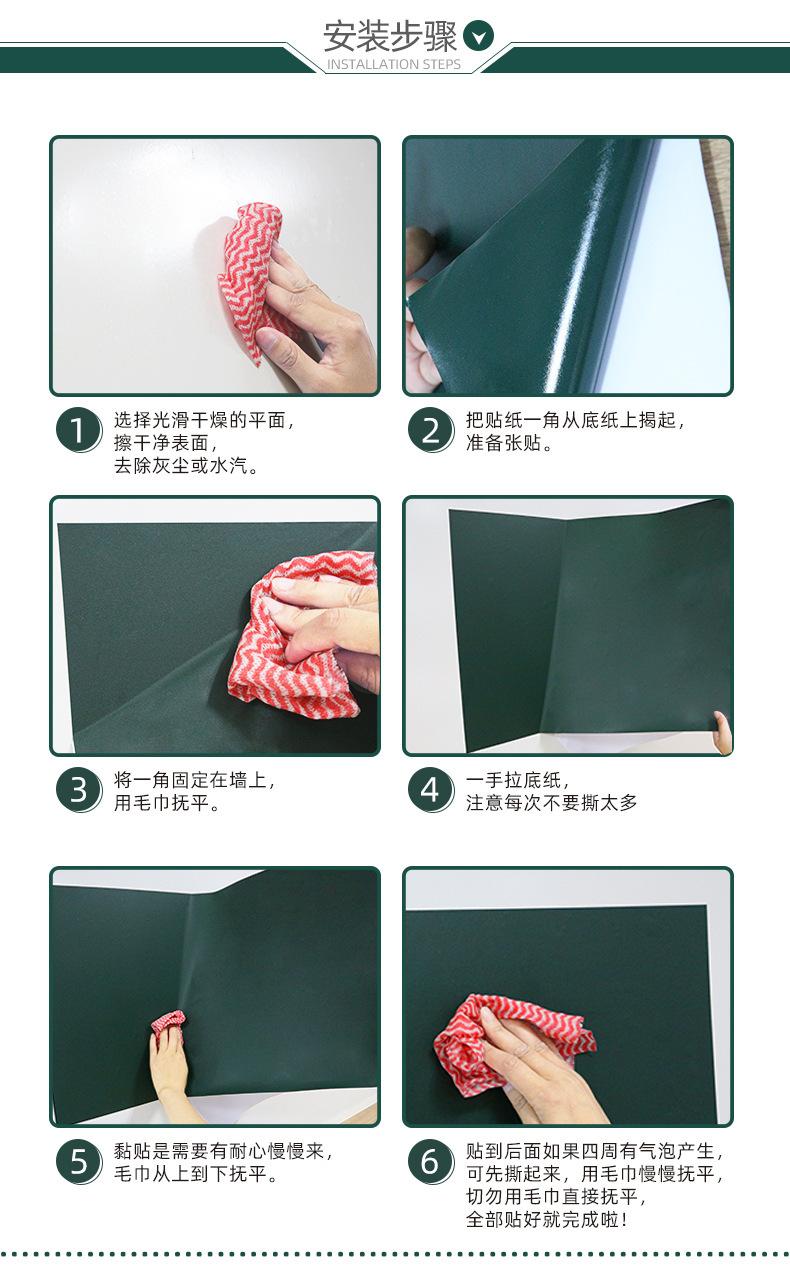 安装步骤
INSTALLATION STEPS

1 选择光滑干燥的平面，擦干净表面，去除灰尘或水汽。

2 把贴纸一角从底纸上揭起，准备张贴。

3 将一角固定在墙上，用毛巾抚平。

4 一手拉底纸，注意每次不要撕太多

5 黏贴是需要有耐心慢慢来，毛巾从上到下抚平。

6 贴到后面如果四周有气泡产生，可先撕起来，用毛巾慢慢抚平，切勿用毛巾直接抚平，全部贴好就完成啦！