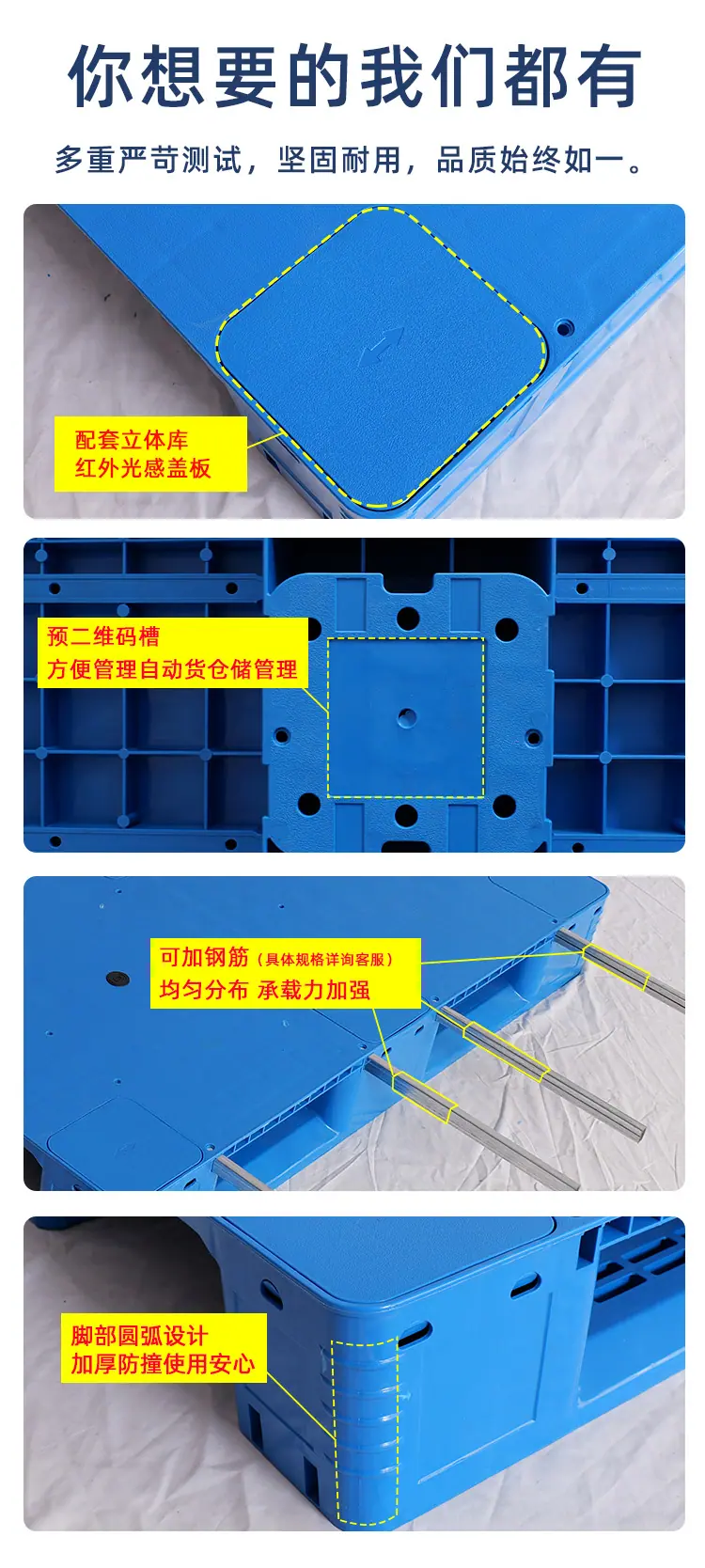 你想要的我们都有

多重严苛测试，坚固耐用，品质始终如一。

配套立体库
红外光感盖板

预二维码槽
方便管理自动货仓储管理

可加钢筋（具体规格详询客服）
均匀分布 承载力加强

脚部圆弧设计
加厚防撞使用安心