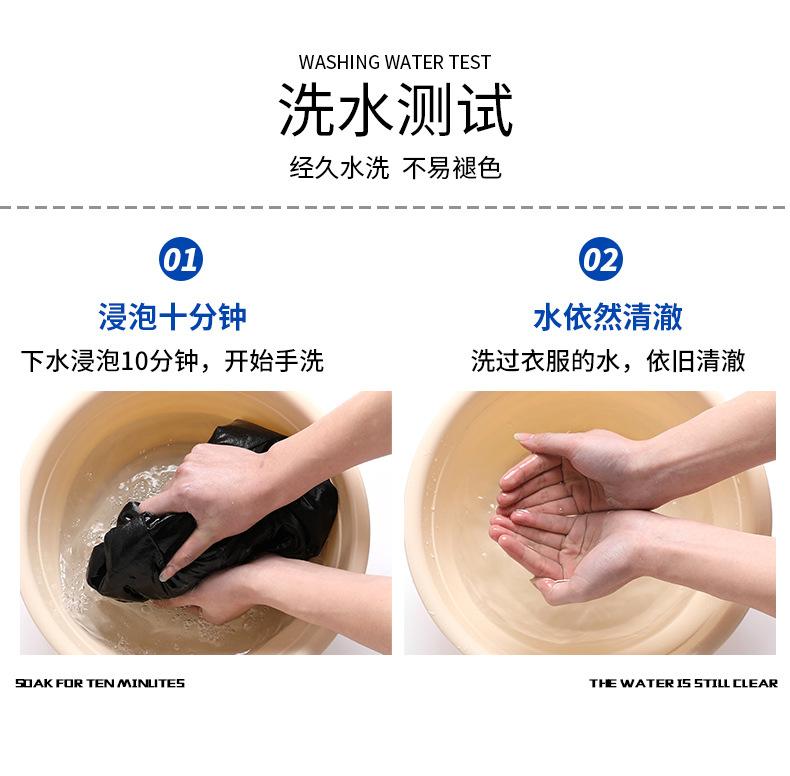 WASHING WATER TEST
洗水测试
经久水洗 不易褪色

01
浸泡十分钟
下水浸泡10分钟，开始手洗

SOAK FOR TEN MINUTES

02
水依然清澈
洗过衣服的水，依旧清澈

THE WATER IS STILL CLEAR