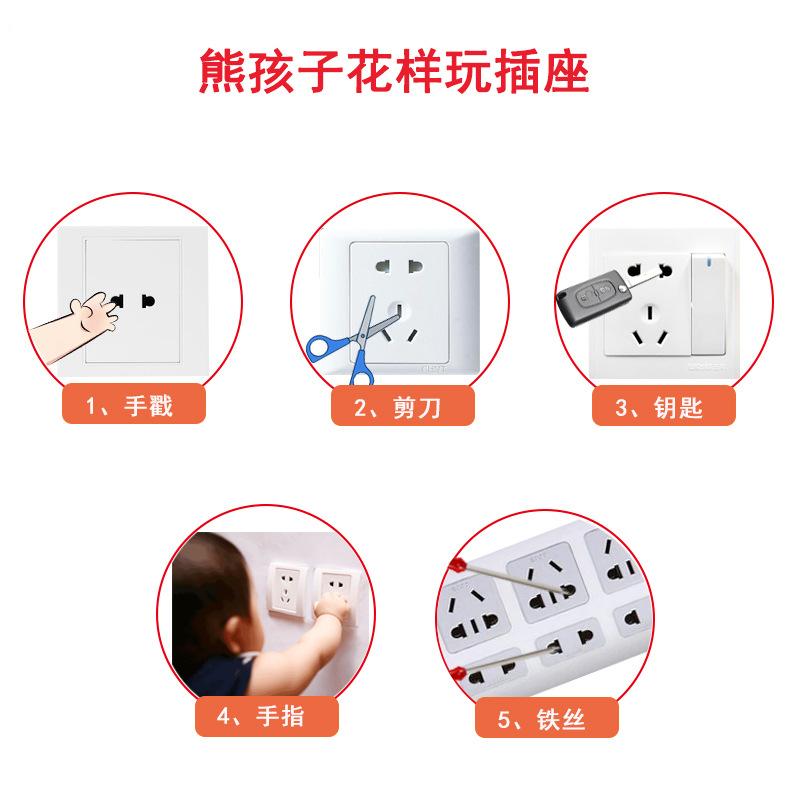 熊孩子花样玩插座

1、手戳

2、剪刀

3、钥匙

4、手指

5、铁丝