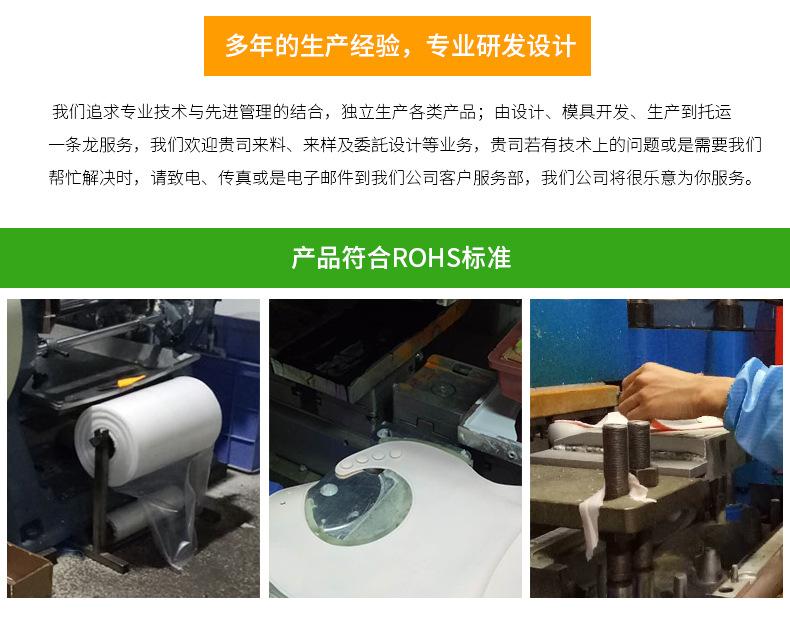 多年的生产经验，专业研发设计

我们追求专业技术与先进管理的结合，独立生产各类产品；由设计、模具开发、生产到托运一条龙服务，我们欢迎贵司来料、来样及委託设计等业务，贵司若有技术上的问题或是需要我们帮忙解决时，请致电、传真或是电子邮件到我们公司客户服务部，我们公司将很乐意为你服务。

产品符合ROHS标准