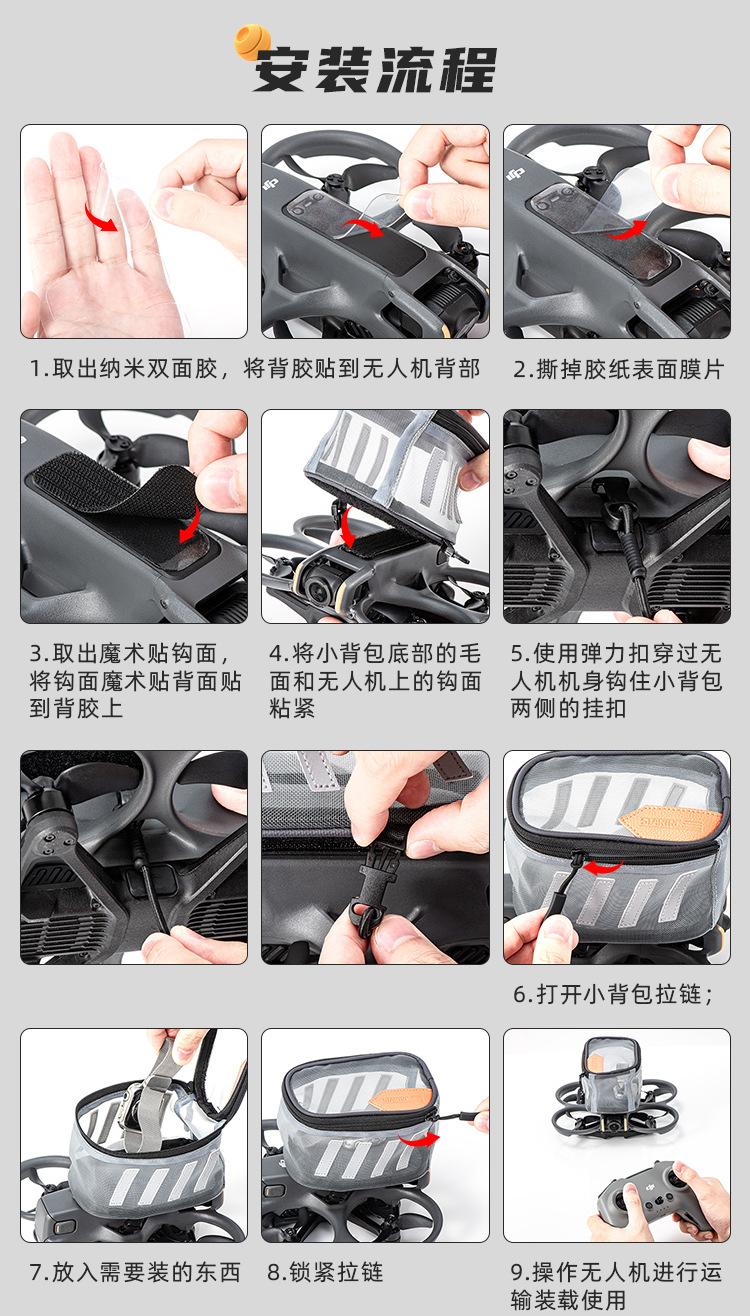 安装流程

1.取出纳米双面胶，将背胶贴到无人机背部

2.撕掉胶纸表面膜片

3.取出魔术贴钩面，将钩面魔术贴背面贴到背胶上

4.将小背包底部的毛面和无人机上的钩面粘紧

5.使用弹力扣穿过无人机机身钩住小背包两侧的挂扣

6.打开小背包拉链；

7.放入需要装的东西

8.锁紧拉链

9.操作无人机进行运输装载使用