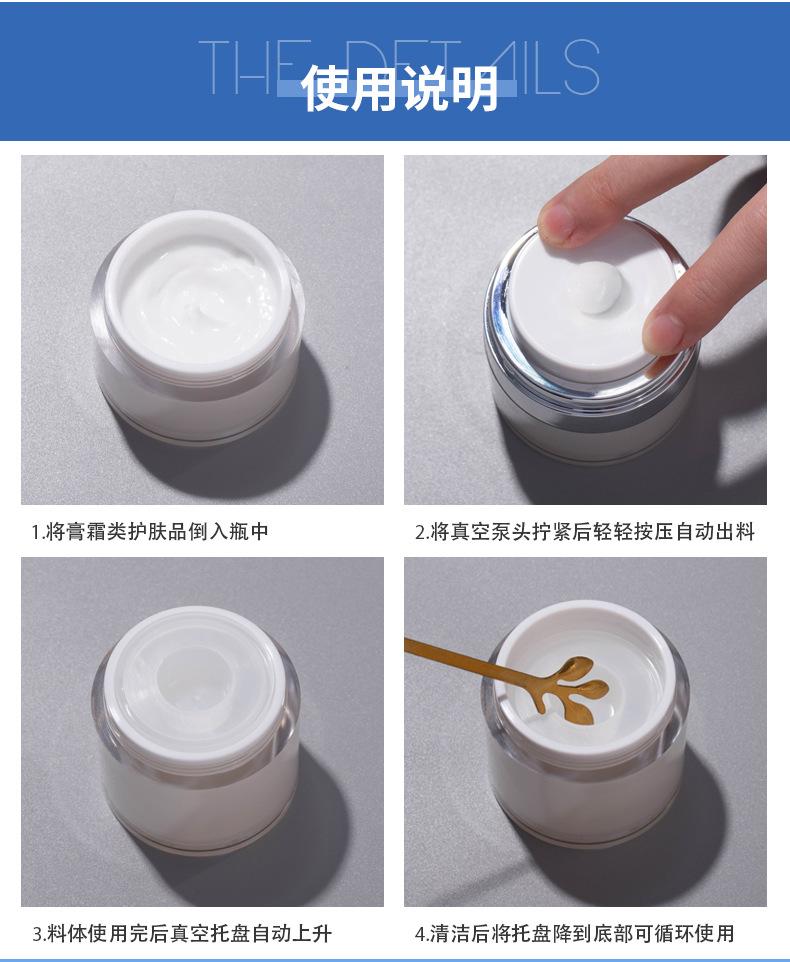 THE DETAILS
使用说明

1.将膏霜类护肤品倒入瓶中

2.将真空泵头拧紧后轻轻按压自动出料

3.料体使用完后真空托盘自动上升

4.清洁后将托盘降到底部可循环使用