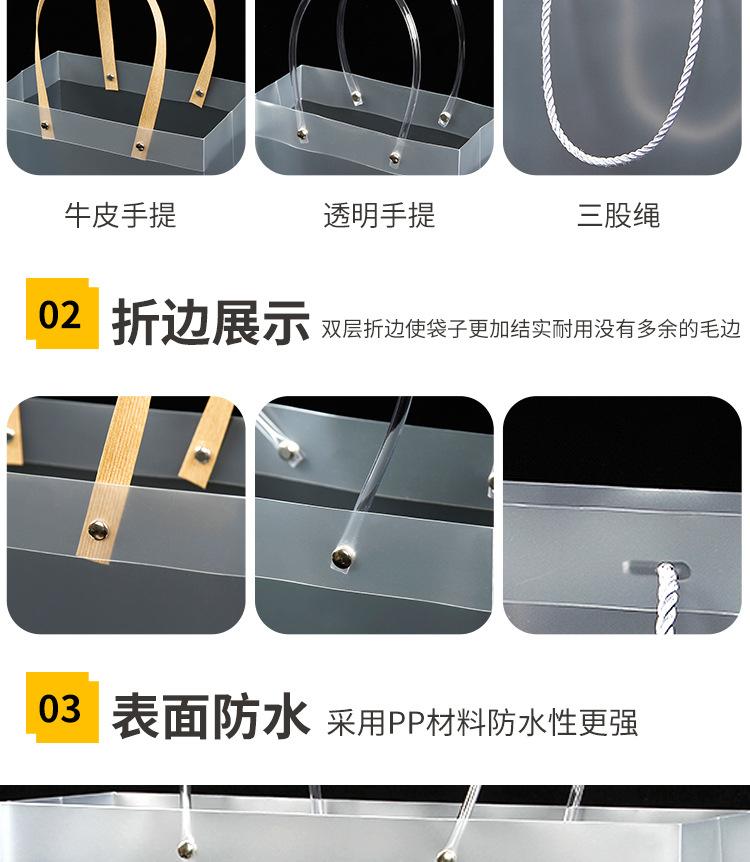 牛皮手提

透明手提

三股绳

02 折边展示 双层折边使袋子更加结实耐用没有多余的毛边

03 表面防水 采用PP材料防水性更强