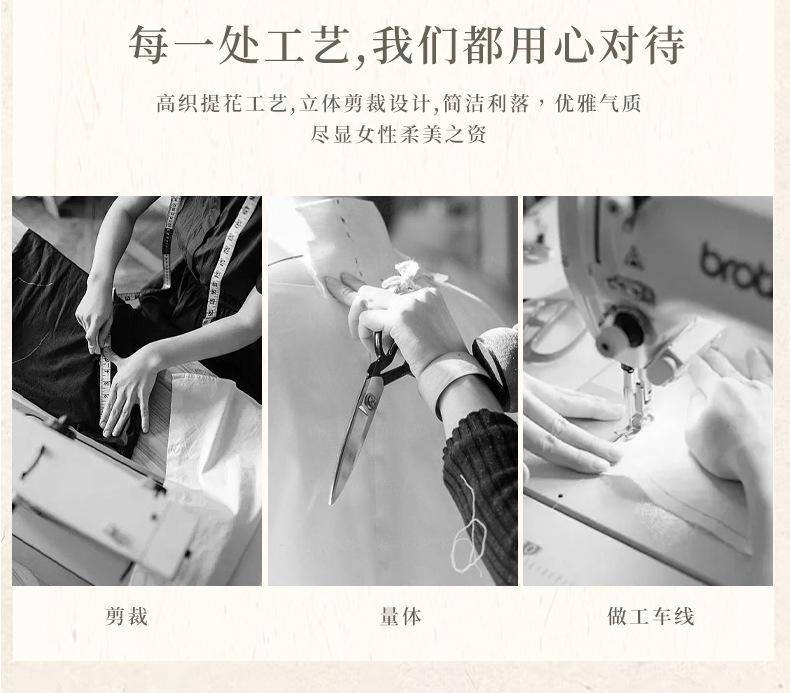 每一处工艺,我们都用心对待

高织提花工艺,立体剪裁设计,简洁利落，优雅气质
尽显女性柔美之资

brot

剪裁

量体

做工车线