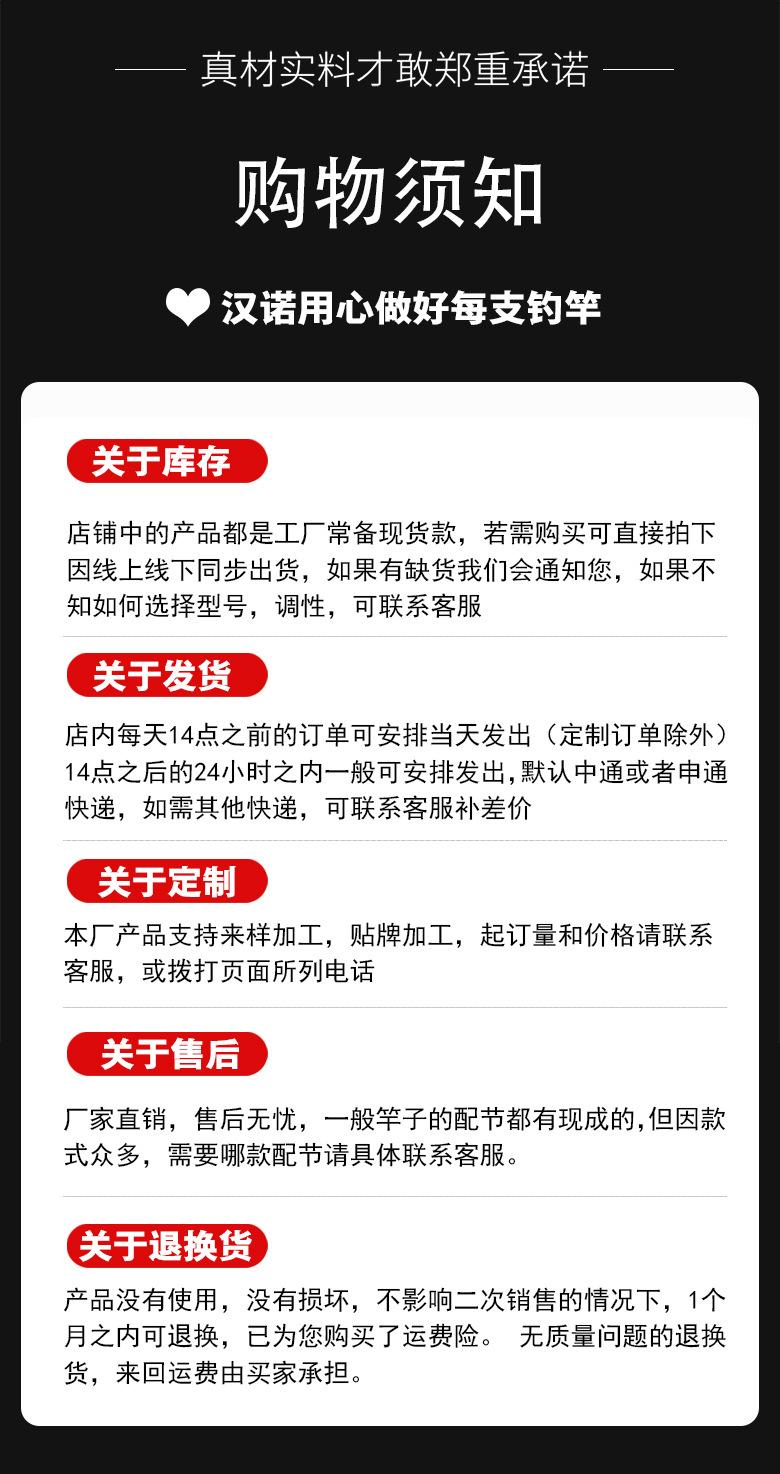 真材实料才敢郑重承诺

购物须知

汉诺用心做好每支钓竿

关于库存

店铺中的产品都是工厂常备现货款，若需购买可直接拍下因线上线下同步出货，如果有缺货我们会通知您，如果不知如何选择型号，调性，可联系客服

关于发货

店内每天14点之前的订单可安排当天发出（定制订单除外）14点之后的24小时之内一般可安排发出,默认中通或者申通快递，如需其他快递，可联系客服补差价

关于定制

本厂产品支持来样加工，贴牌加工，起订量和价格请联系客服，或拨打页面所列电话

关于售后

厂家直销，售后无忧，一般竿子的配节都有现成的,但因款式众多，需要哪款配节请具体联系客服。

关于退换货

产品没有使用，没有损坏，不影响二次销售的情况下，1个月之内可退换，已为您购买了运费险。 无质量问题的退换货，来回运费由买家承担。