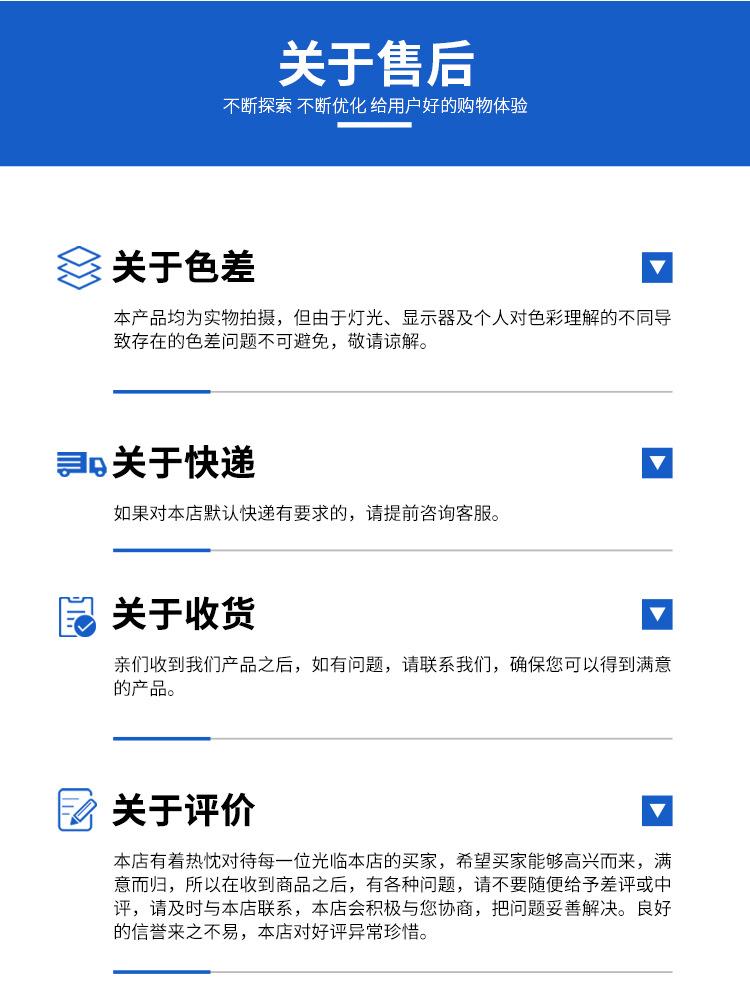 关于售后

不断探索 不断优化 给用户好的购物体验

关于色差

本产品均为实物拍摄，但由于灯光、显示器及个人对色彩理解的不同导致存在的色差问题不可避免，敬请谅解。

关于快递

如果对本店默认快递有要求的，请提前咨询客服。

关于收货

亲们收到我们产品之后，如有问题，请联系我们，确保您可以得到满意的产品。

关于评价

本店有着热忱对待每一位光临本店的买家，希望买家能够高兴而来，满意而归，所以在收到商品之后，有各种问题，请不要随便给予差评或中评，请及时与本店联系，本店会积极与您协商，把问题妥善解决。良好的信誉来之不易，本店对好评异常珍惜。