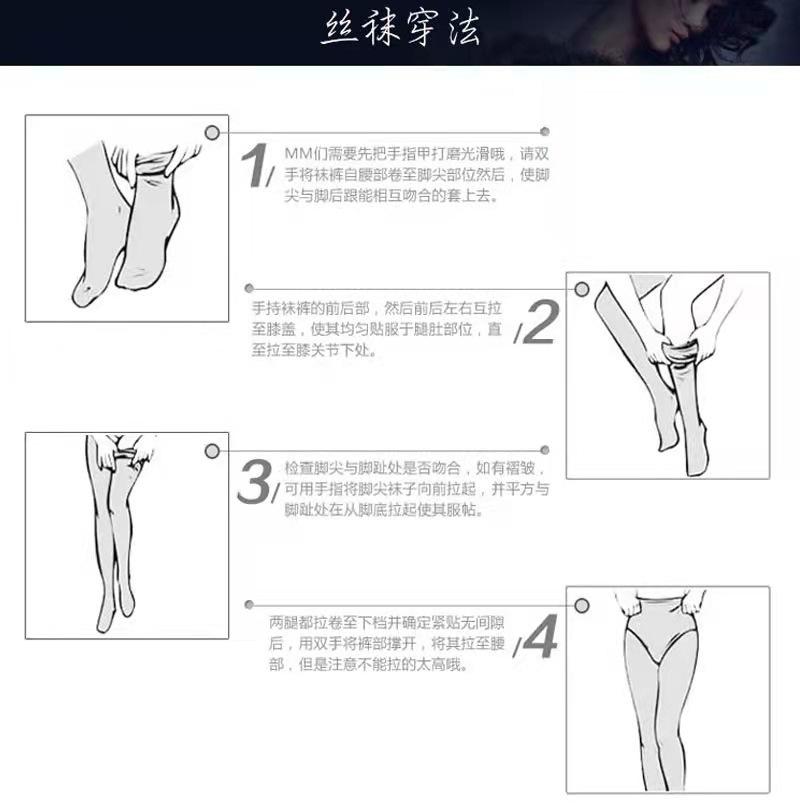 丝袜穿法

1/ MM们需要先把手指甲打磨光滑哦，请双手将袜裤自腰部卷至脚尖部位然后，使脚尖与脚后跟能相互吻合的套上去。

手持袜裤的前后部，然后前后左右互拉至膝盖，使其均匀贴服于腿肚部位，直至拉至膝关节下处。 /2

3/ 检查脚尖与脚趾处是否吻合，如有褶皱，可用手指将脚尖袜子向前拉起，并平方与脚趾处在从脚底拉起使其服帖。

两腿都拉卷至下档并确定紧贴无间隙后，用双手将裤部撑开，将其拉至腰部，但是注意不能拉的太高哦。 /4