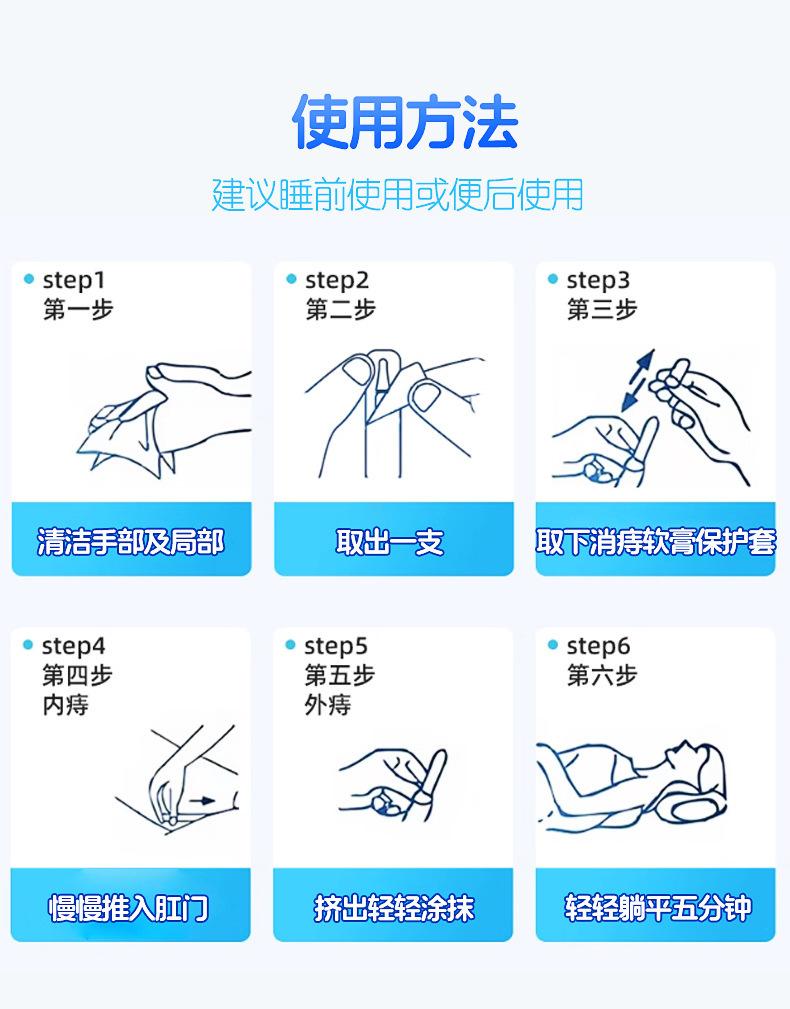 使用方法

建议睡前使用或便后使用

step1
第一步

清洁手部及局部

step2
第二步

取出一支

step3
第三步

取下消痔软膏保护套

step4
第四步
内痔

慢慢推入肛门

step5
第五步
外痔

挤出轻轻涂抹

step6
第六步

轻轻躺平五分钟