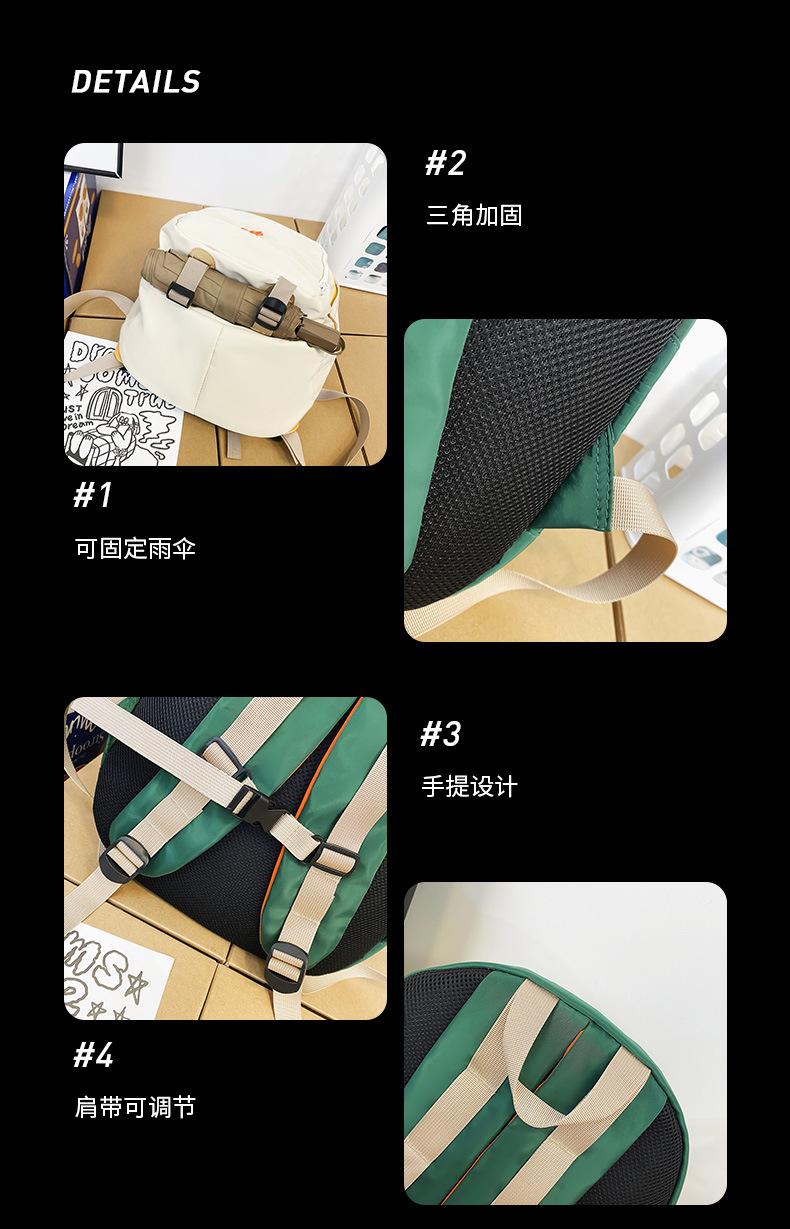 DETAILS

#2

三角加固

#1

可固定雨伞

#3

手提设计

#4

肩带可调节