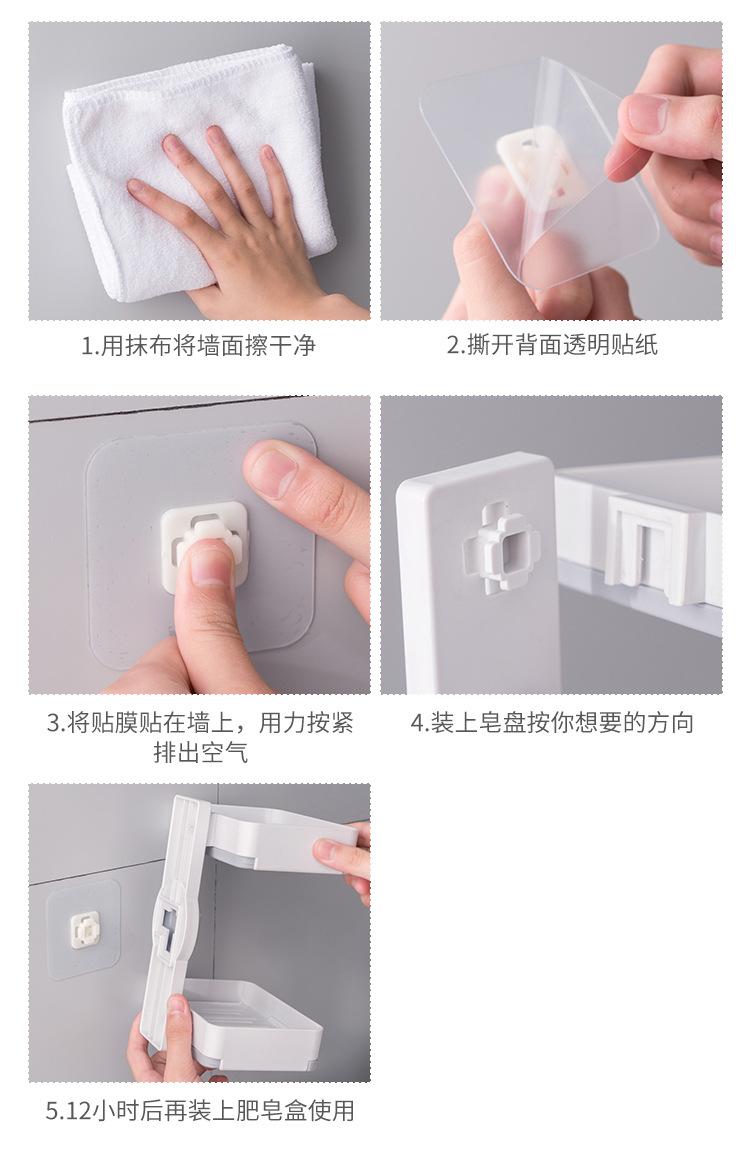 1.用抹布将墙面擦干净

2.撕开背面透明贴纸

3.将贴膜贴在墙上，用力按紧排出空气

4.装上皂盘按你想要的方向

5.12小时后再装上肥皂盒使用