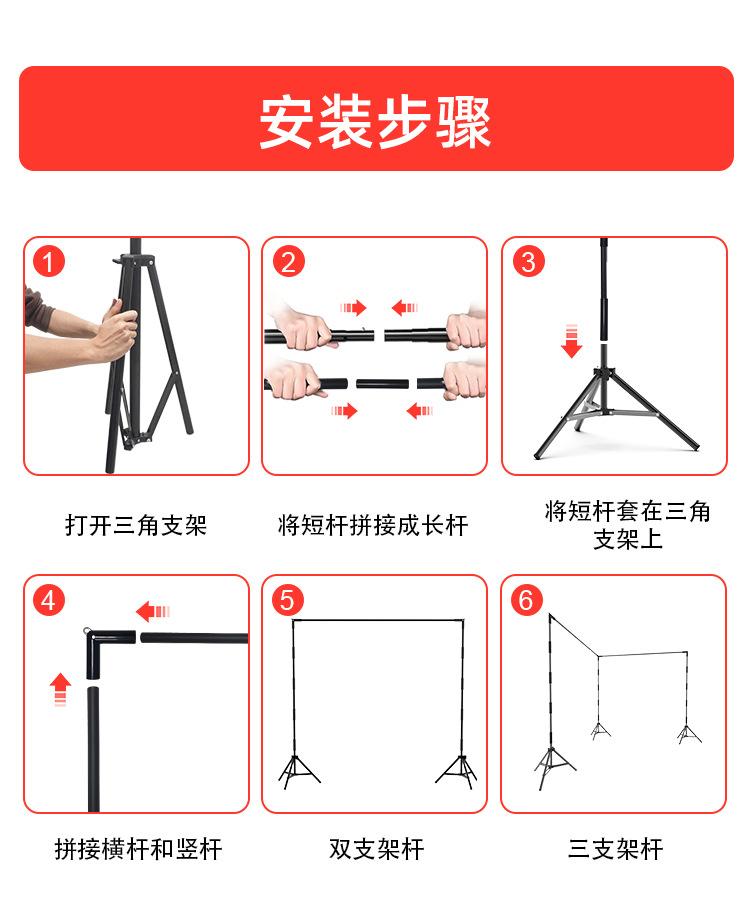 安装步骤

1

打开三角支架

2

将短杆拼接成长杆

3

将短杆套在三角支架上

4

拼接横杆和竖杆

5

双支架杆

6

三支架杆