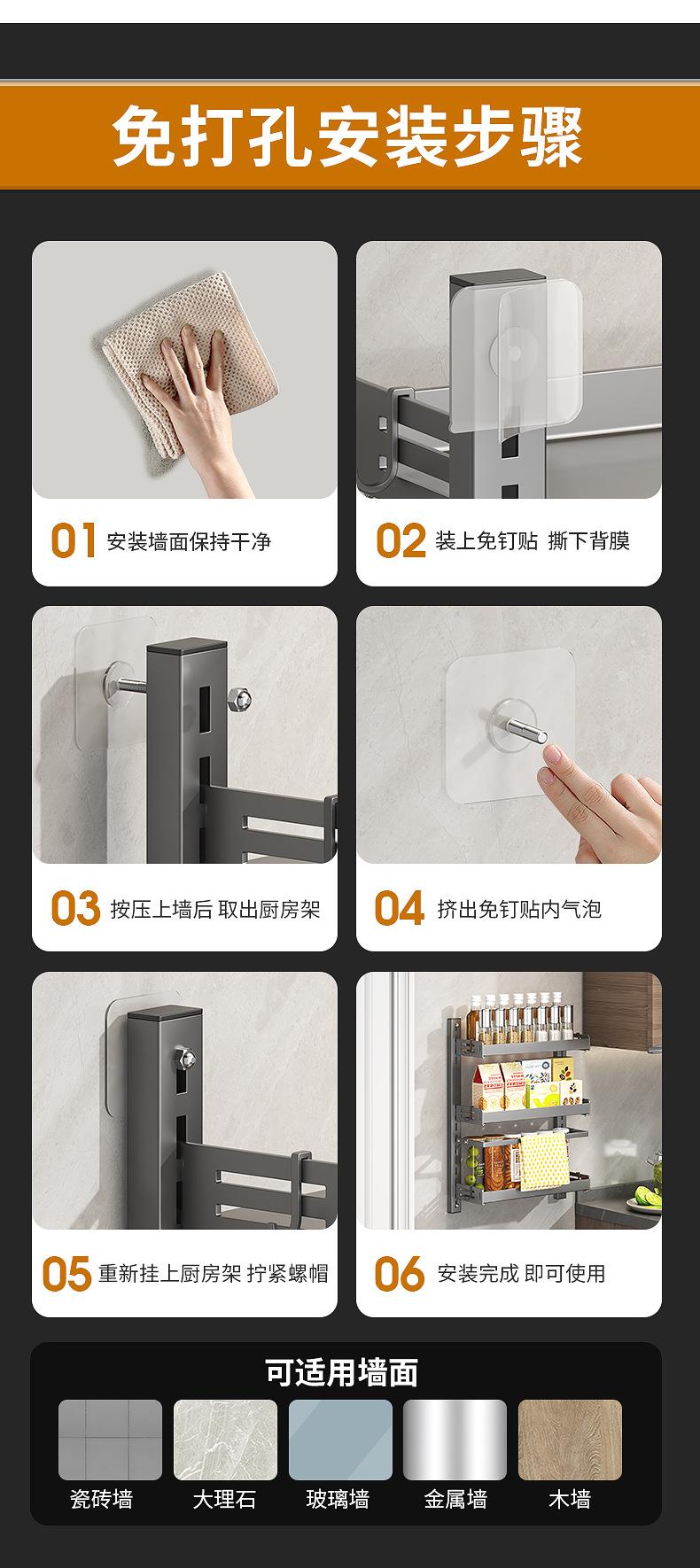 免打孔安装步骤

01 安装墙面保持干净

02 装上免钉贴 撕下背膜

03 按压上墙后 取出厨房架

04 挤出免钉贴内气泡

05 重新挂上厨房架 拧紧螺帽

06 安装完成 即可使用

可适用墙面

瓷砖墙 大理石 玻璃墙 金属墙 木墙