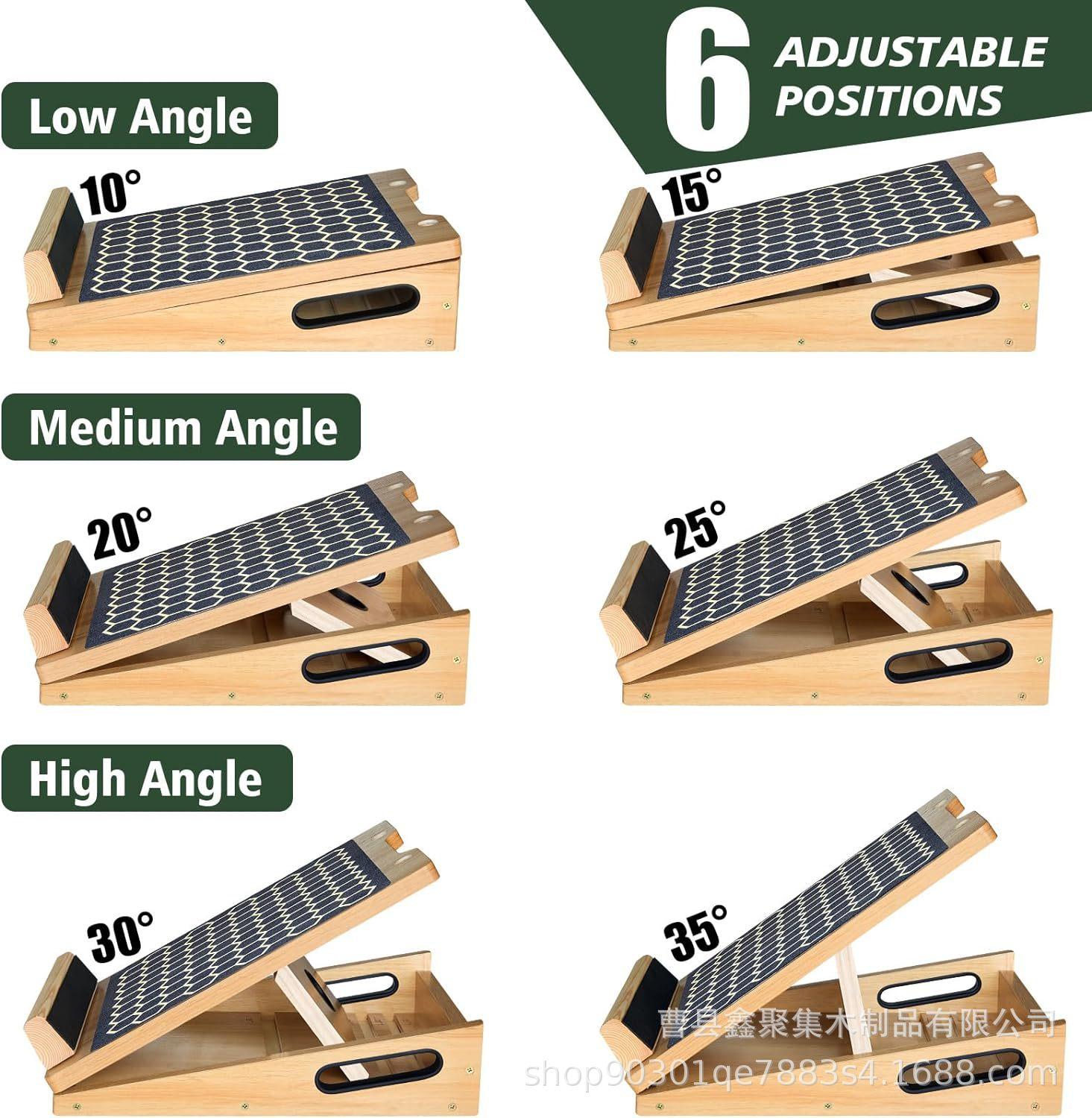 6 ADJUSTABLE POSITIONS

Low Angle

10°

15°

Medium Angle

20°

25°

High Angle

30°

35°

曹县鑫聚集木制品有限公司
shop90301qe7883s4.1688.com