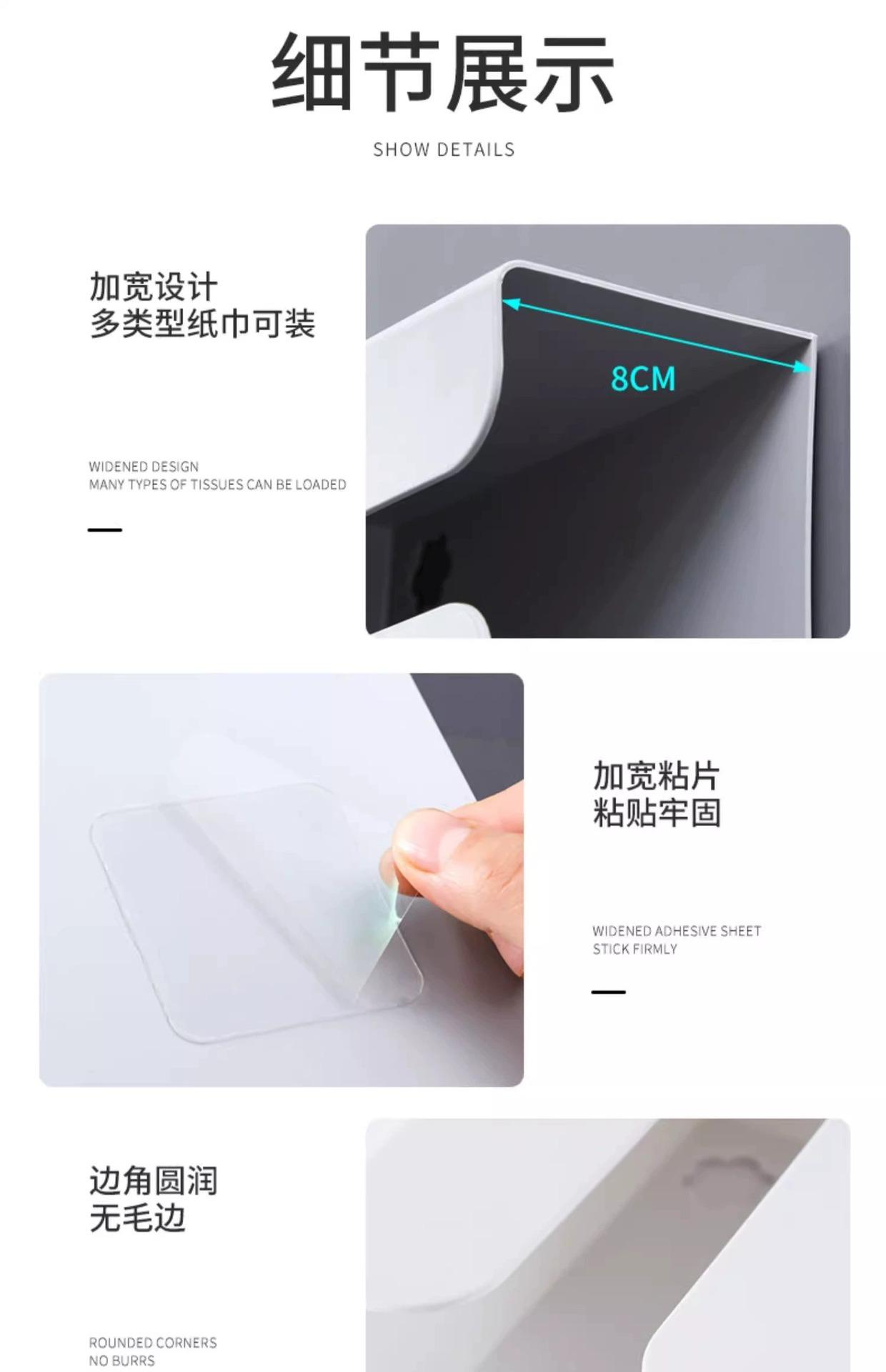 细节展示

SHOW DETAILS

加宽设计
多类型纸巾可装

WIDENED DESIGN
MANY TYPES OF TISSUES CAN BE LOADED

8CM

加宽粘片
粘贴牢固

WIDENED ADHESIVE SHEET
STICK FIRMLY

边角圆润
无毛边

ROUNDED CORNERS
NO BURRS