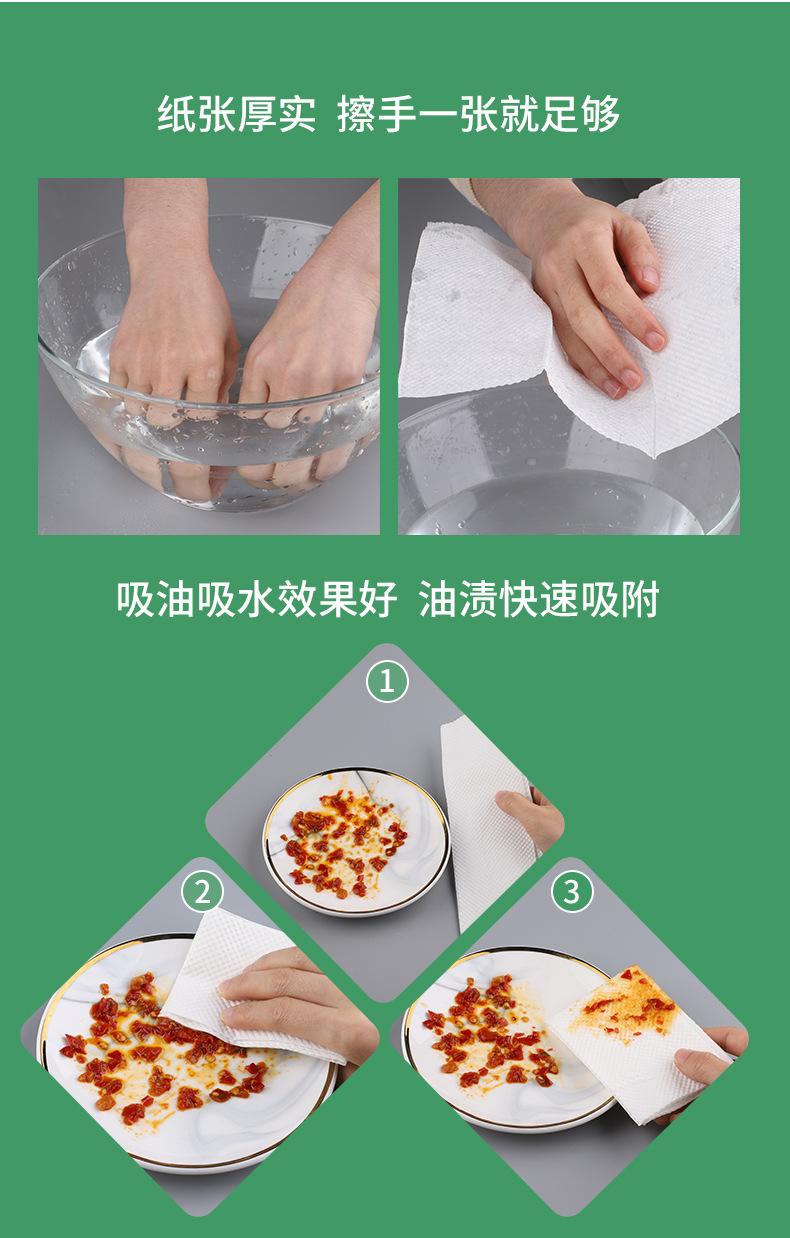 纸张厚实 擦手一张就足够

吸油吸水效果好 油渍快速吸附

1

2

3