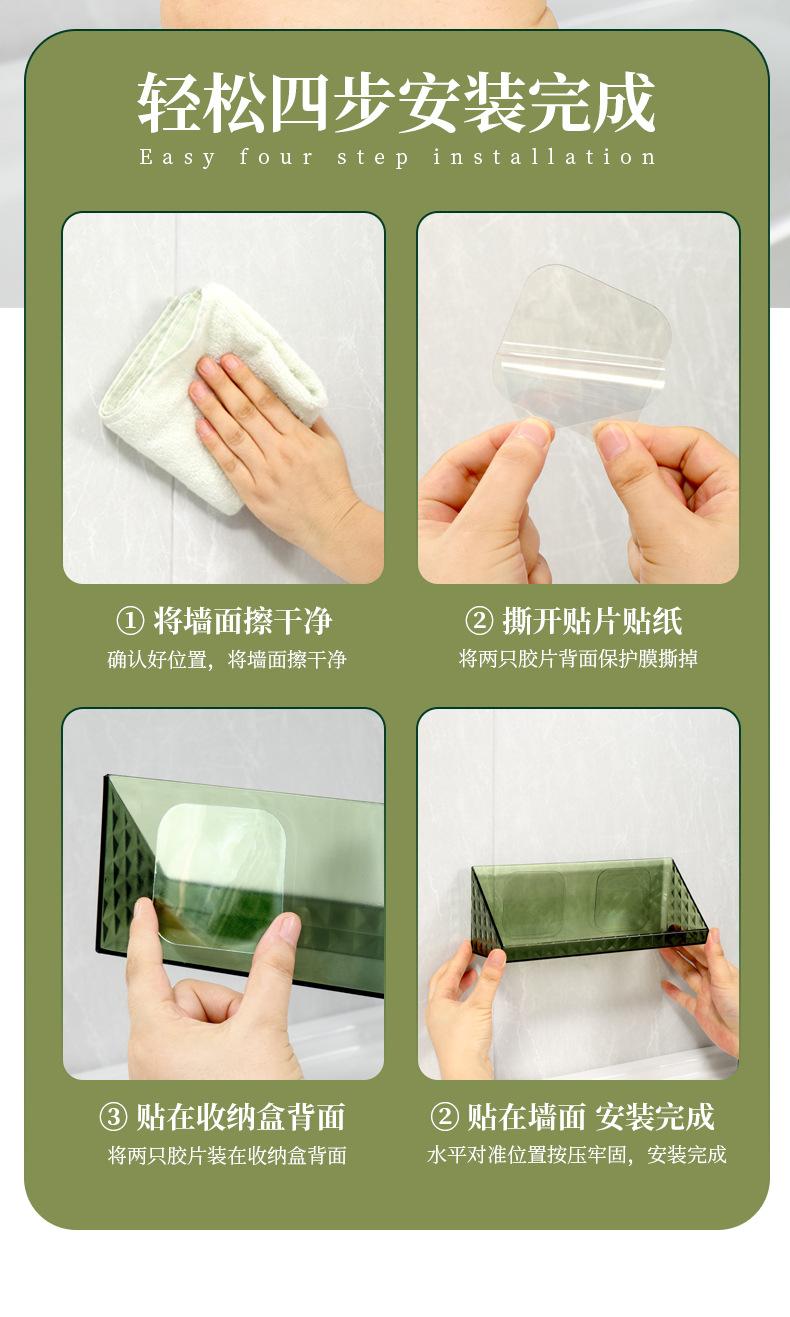 轻松四步安装完成
Easy four step installation

① 将墙面擦干净
确认好位置，将墙面擦干净

② 撕开贴片贴纸
将两只胶片背面保护膜撕掉

③ 贴在收纳盒背面
将两只胶片装在收纳盒背面

② 贴在墙面 安装完成
水平对准位置按压牢固，安装完成