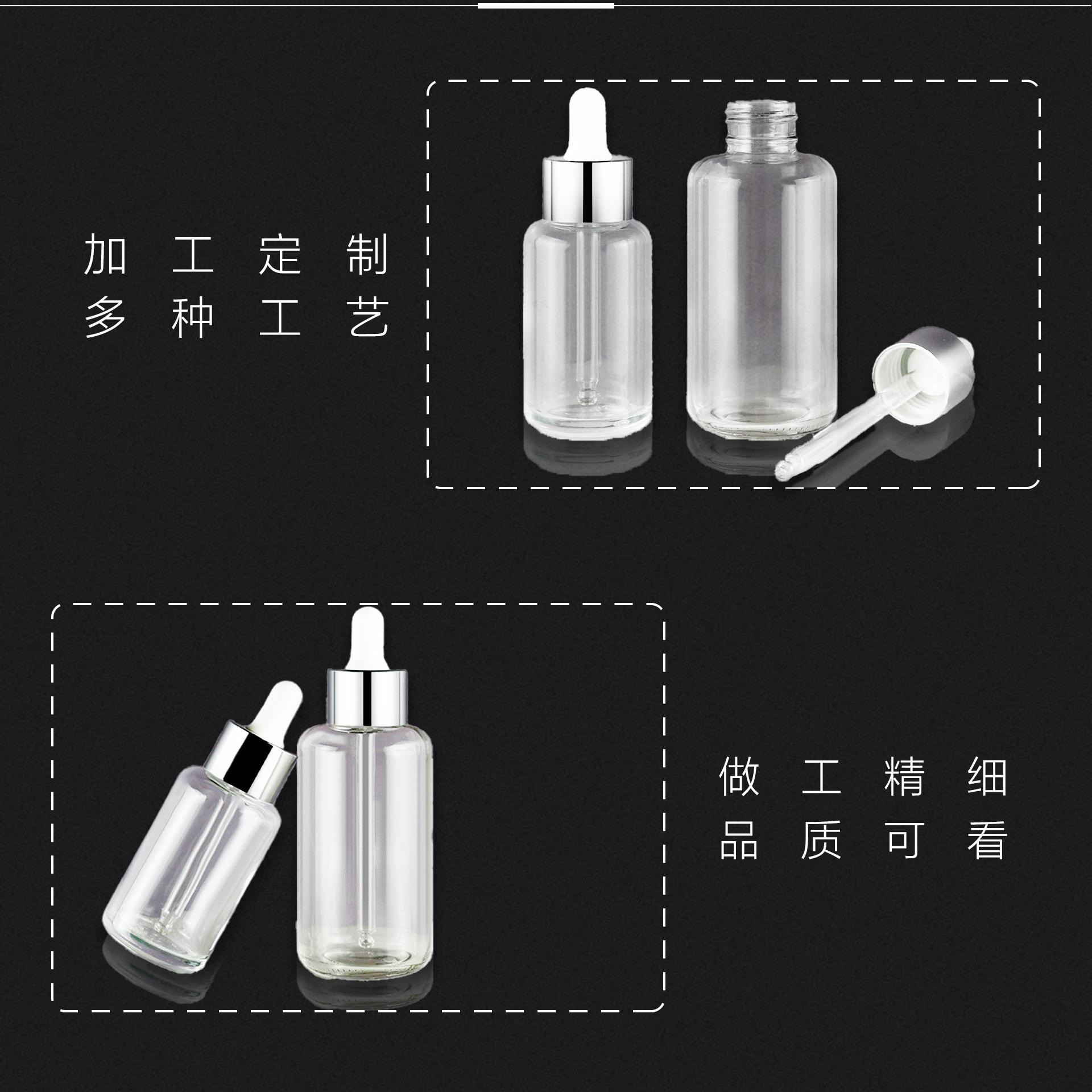 加工定制
多种工艺

做工精细
品质可看