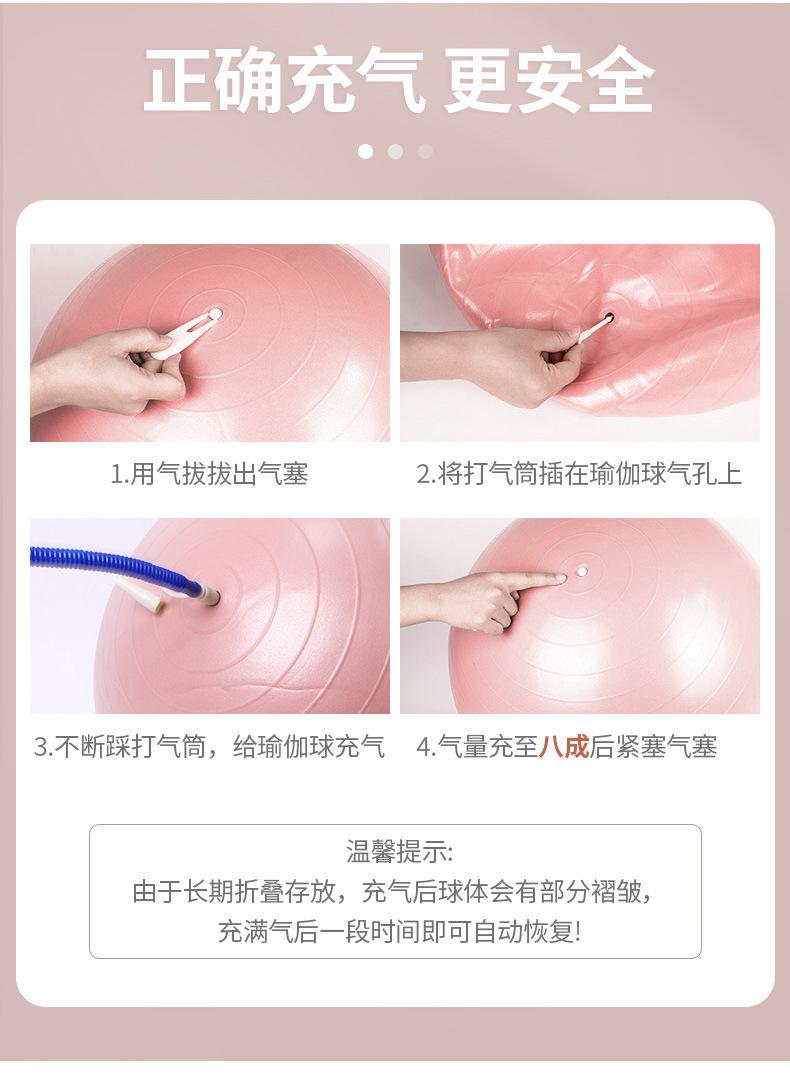 正确充气 更安全

1.用气拔拔出气塞

2.将打气筒插在瑜伽球气孔上

3.不断踩打气筒，给瑜伽球充气

4.气量充至八成后紧塞气塞

温馨提示:
由于长期折叠存放，充气后球体会有部分褶皱，
充满气后一段时间即可自动恢复!