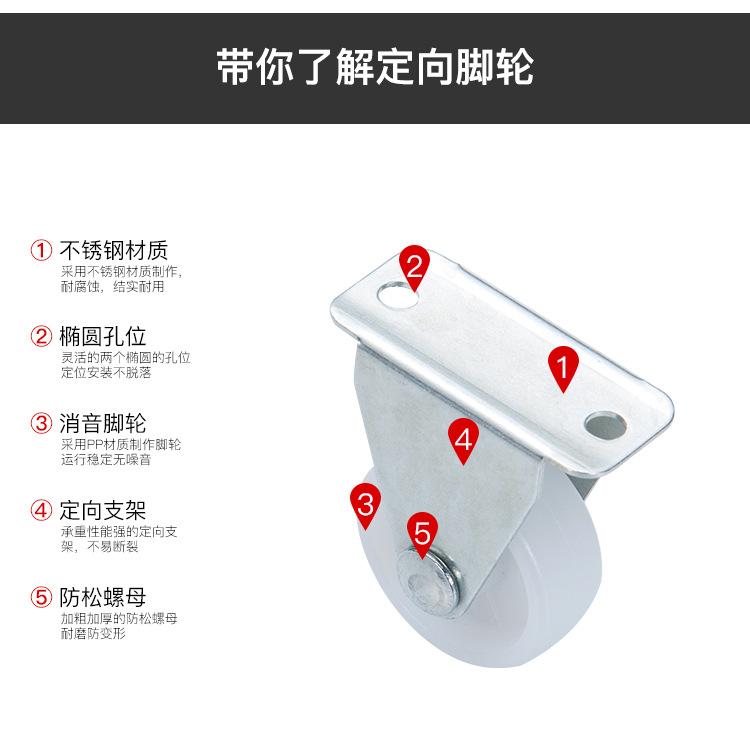 带你了解定向脚轮

① 不锈钢材质
采用不锈钢材质制作，耐腐蚀，结实耐用

② 椭圆孔位
灵活的两个椭圆的孔位定位安装不脱落

③ 消音脚轮
采用PP材质制作脚轮运行稳定无噪音

④ 定向支架
承重性能强的定向支架，不易断裂

⑤ 防松螺母
加粗加厚的防松螺母耐磨防变形

2
1
4
3
5