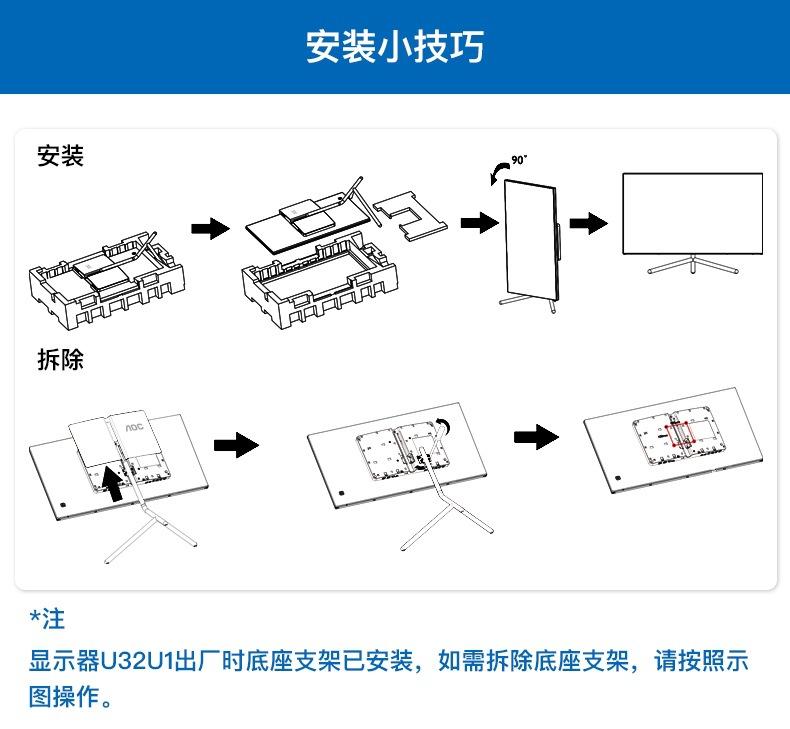 安装小技巧

安装

90°

拆除

AOC

*注

显示器U32U1出厂时底座支架已安装，如需拆除底座支架，请按照示图操作。