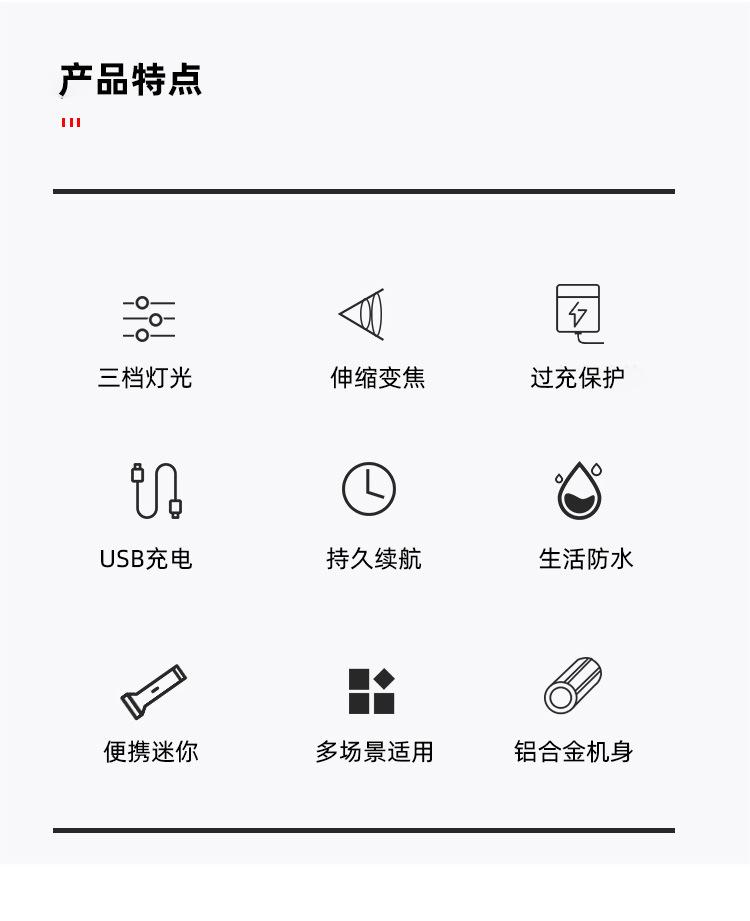 产品特点

三档灯光

伸缩变焦

过充保护

USB充电

持久续航

生活防水

便携迷你

多场景适用

铝合金机身