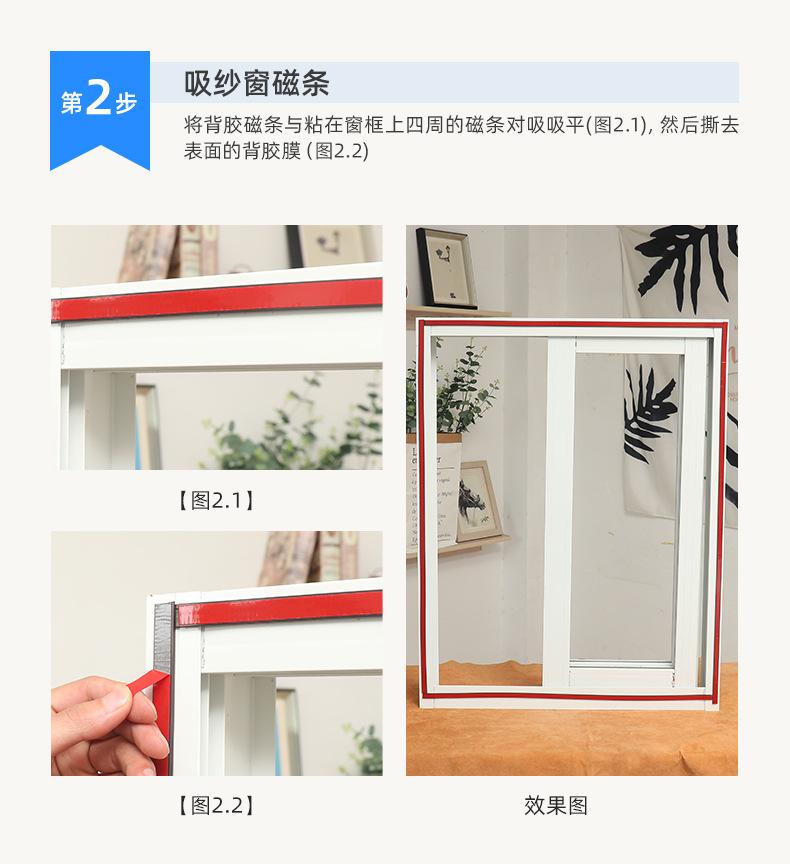 第2步

吸纱窗磁条

将背胶磁条与粘在窗框上四周的磁条对吸吸平(图2.1), 然后撕去表面的背胶膜 (图2.2)

【图2.1】

【图2.2】

效果图