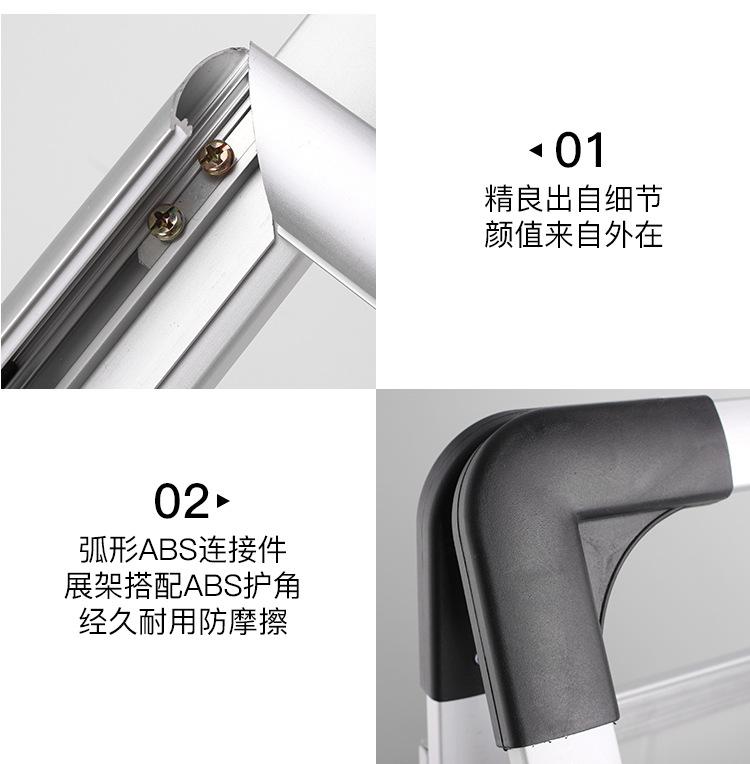 ◂01
精良出自细节
颜值来自外在

02▸
弧形ABS连接件
展架搭配ABS护角
经久耐用防摩擦