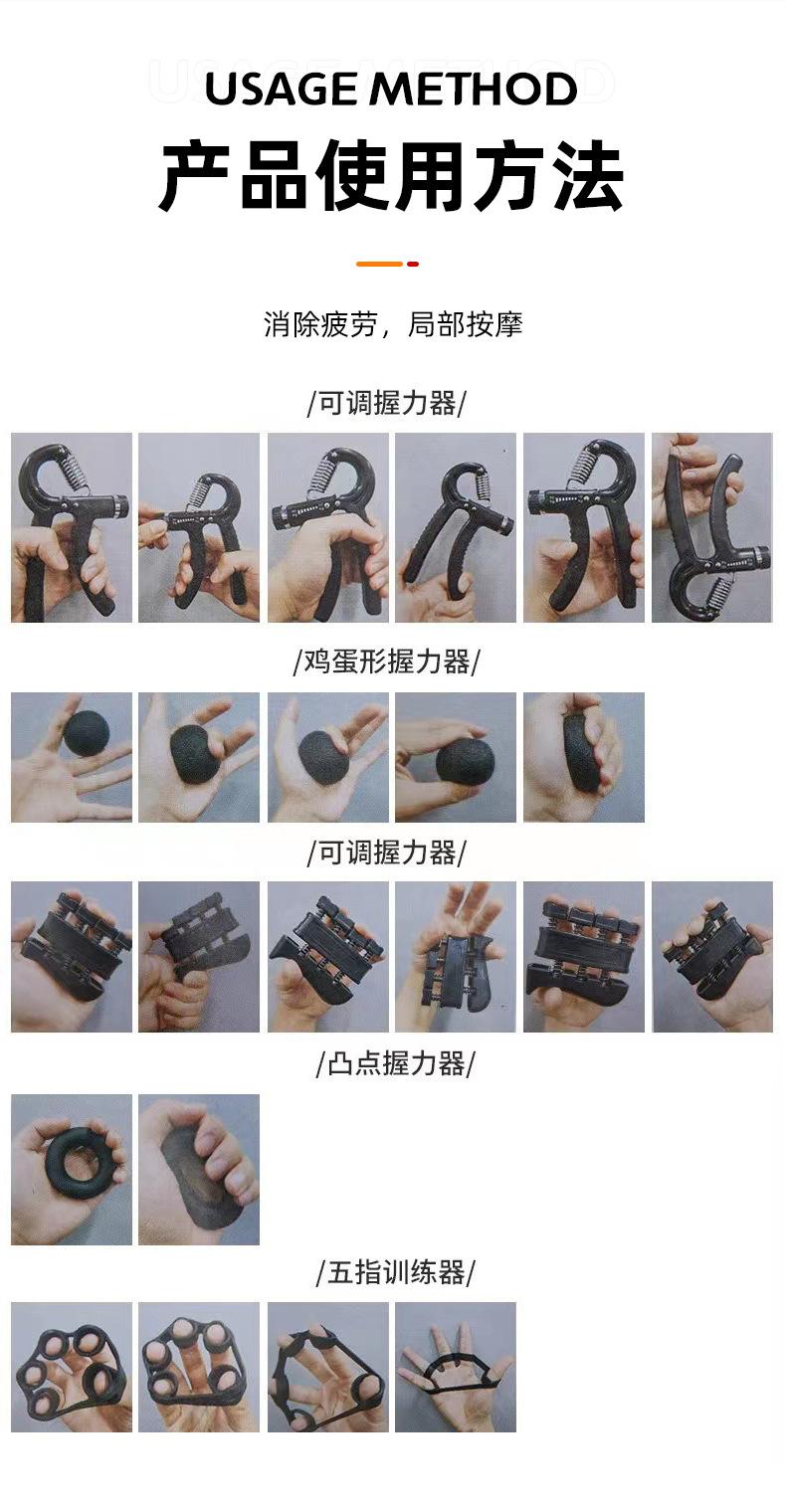 USAGE METHOD
产品使用方法

消除疲劳，局部按摩

/可调握力器/

/鸡蛋形握力器/

/可调握力器/

/凸点握力器/

/五指训练器/