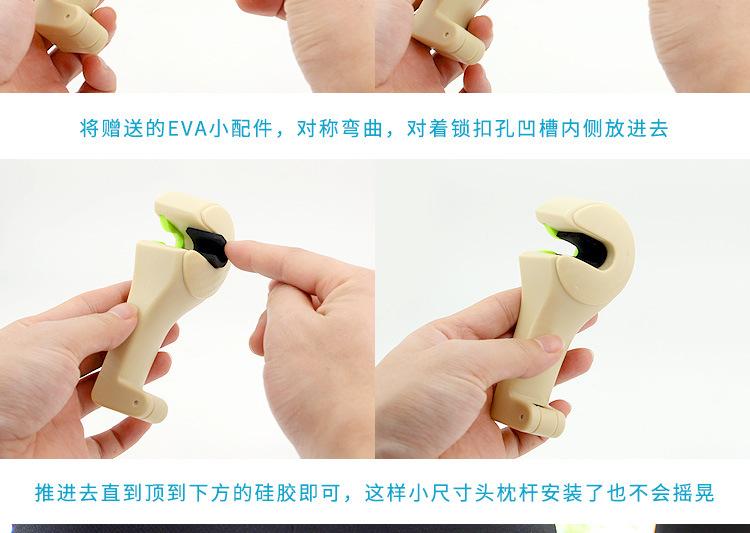 将赠送的EVA小配件，对称弯曲，对着锁扣孔凹槽内侧放进去

推进去直到顶到下方的硅胶即可，这样小尺寸头枕杆安装了也不会摇晃