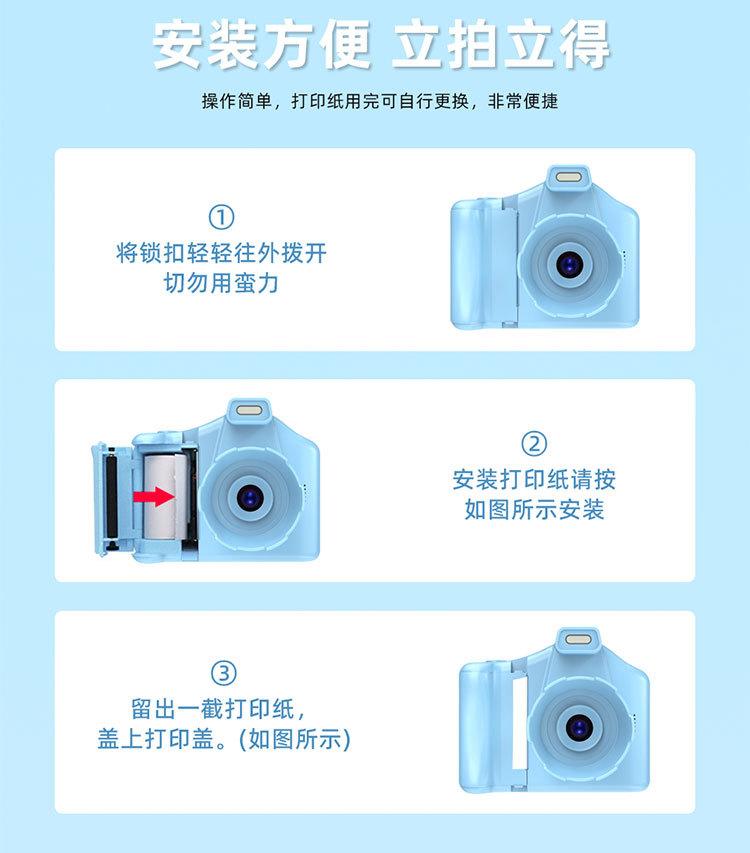 安装方便 立拍立得

操作简单，打印纸用完可自行更换，非常便捷

①
将锁扣轻轻往外拨开
切勿用蛮力

②
安装打印纸请按
如图所示安装

③
留出一截打印纸，
盖上打印盖。(如图所示)