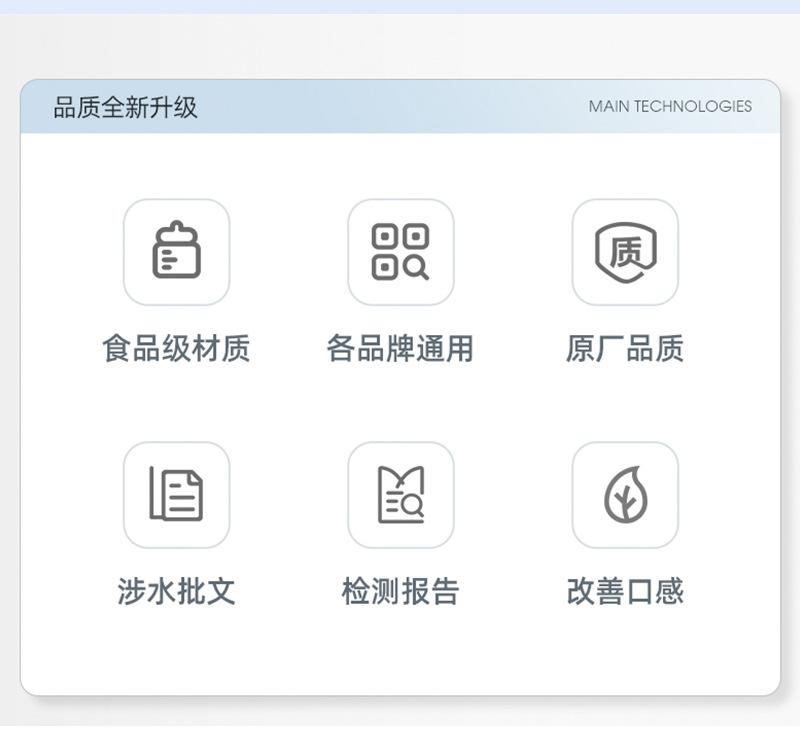 品质全新升级

MAIN TECHNOLOGIES

质

食品级材质

各品牌通用

原厂品质

涉水批文

检测报告

改善口感