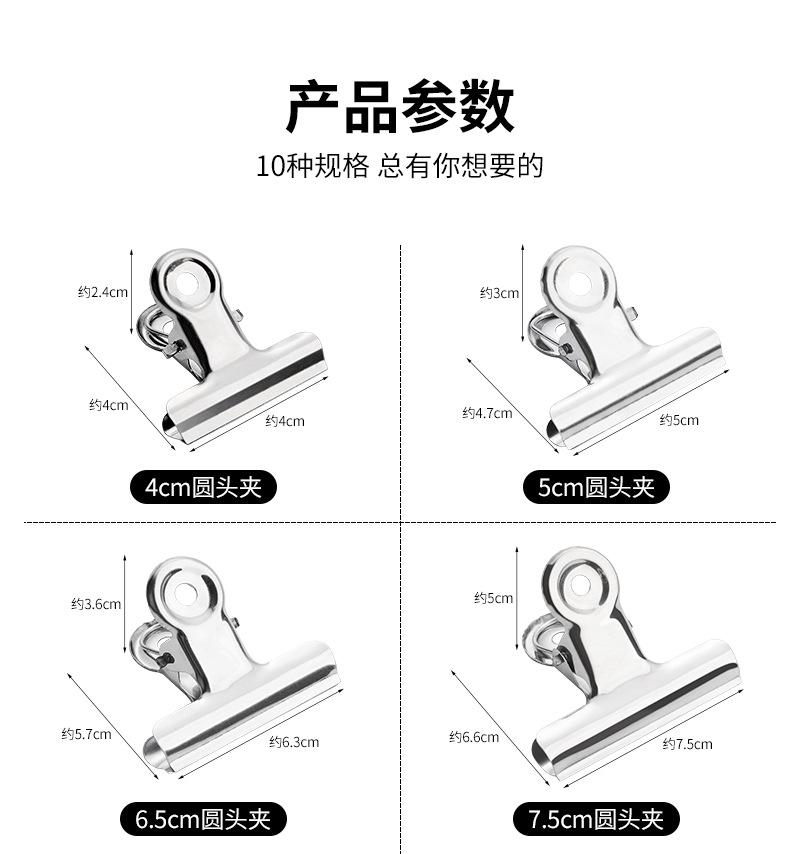 产品参数

10种规格 总有你想要的

约2.4cm

约4cm

约4cm

4cm圆头夹

约3cm

约4.7cm

约5cm

5cm圆头夹

约3.6cm

约5.7cm

约6.3cm

6.5cm圆头夹

约5cm

约6.6cm

约7.5cm

7.5cm圆头夹