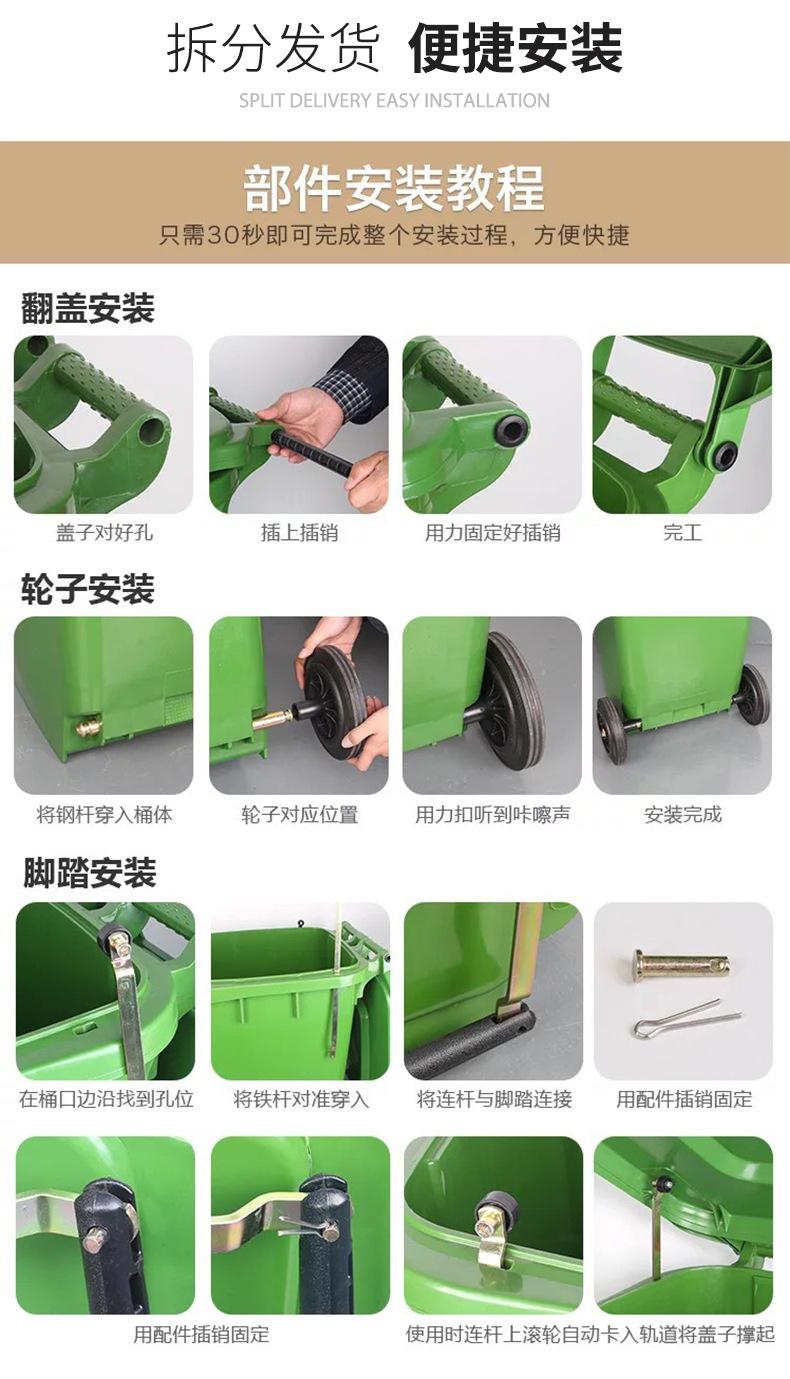 拆分发货 便捷安装
SPLIT DELIVERY EASY INSTALLATION

部件安装教程
只需30秒即可完成整个安装过程，方便快捷

翻盖安装

盖子对好孔
插上插销
用力固定好插销
完工

轮子安装

将钢杆穿入桶体
轮子对应位置
用力扣听到咔嚓声
安装完成

脚踏安装

在桶口边沿找到孔位
将铁杆对准穿入
将连杆与脚踏连接
用配件插销固定

用配件插销固定
使用时连杆上滚轮自动卡入轨道将盖子撑起