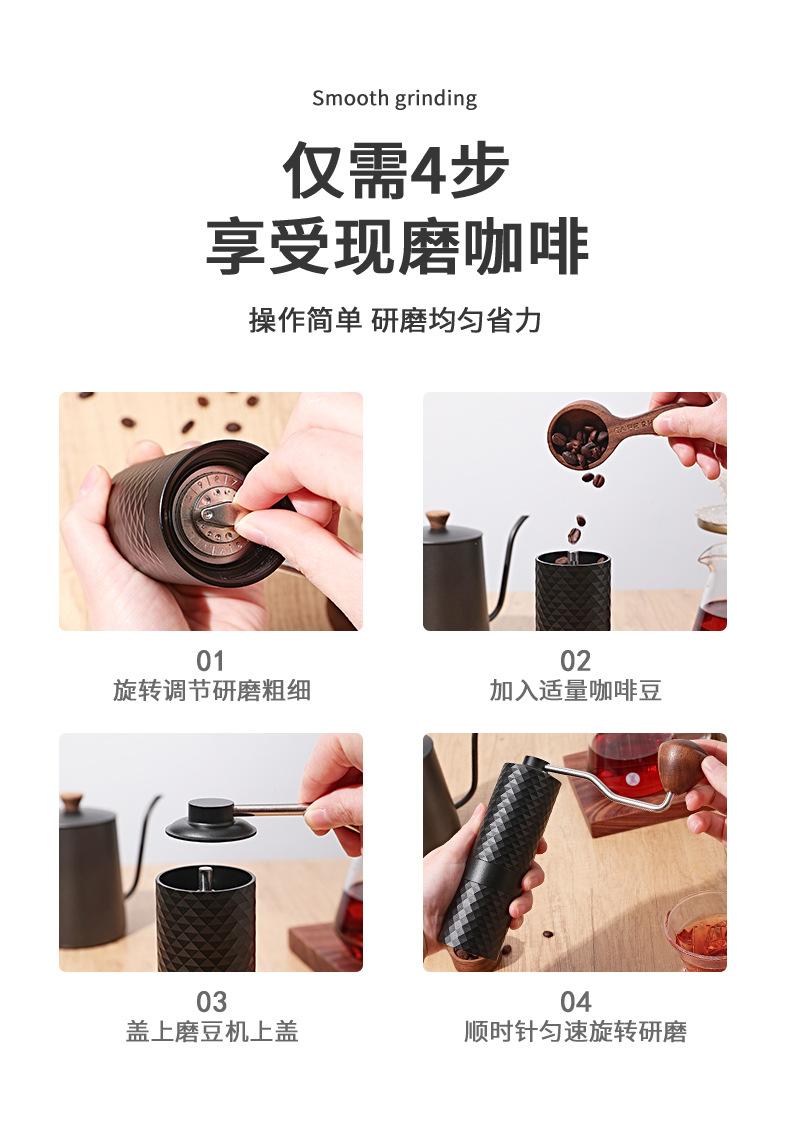 Smooth grinding

仅需4步
享受现磨咖啡

操作简单 研磨均匀省力

01
旋转调节研磨粗细

02
加入适量咖啡豆

03
盖上磨豆机上盖

04
顺时针匀速旋转研磨