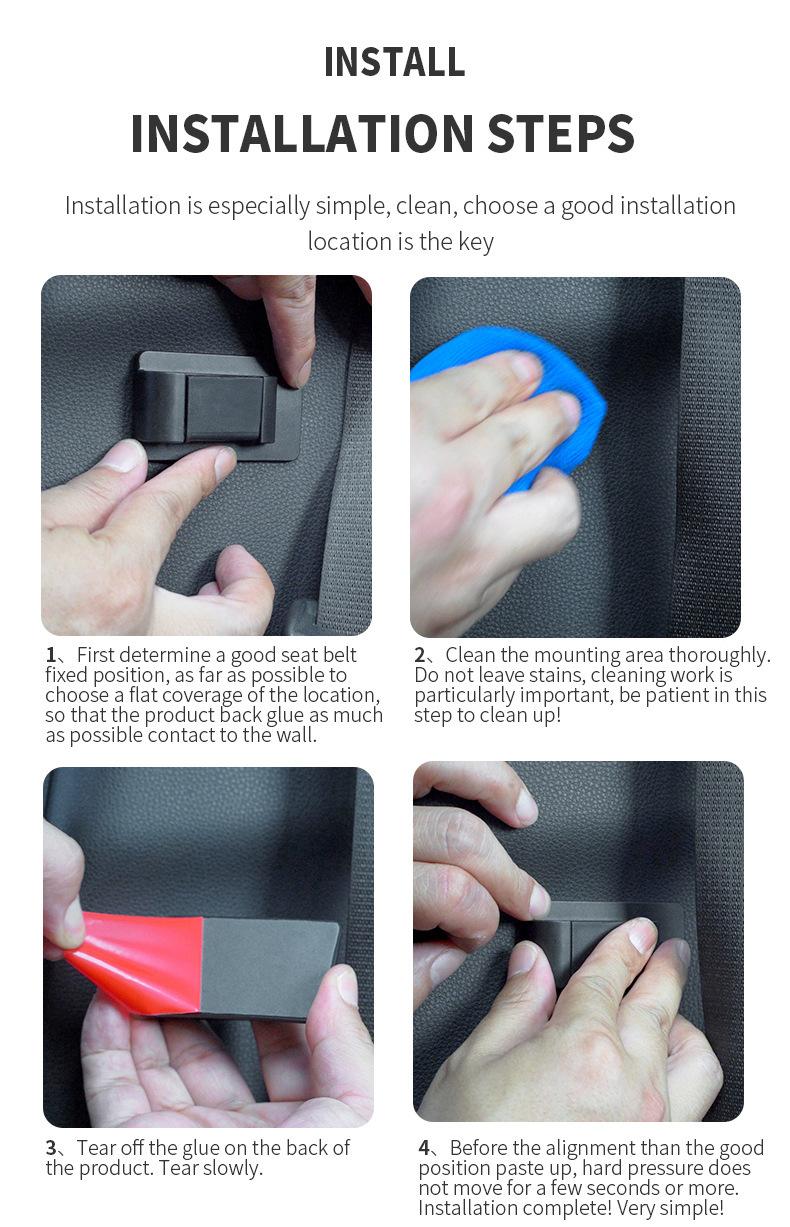 INSTALL

INSTALLATION STEPS

Installation is especially simple, clean, choose a good installation location is the key

1、First determine a good seat belt fixed position, as far as possible to choose a flat coverage of the location, so that the product back glue as much as possible contact to the wall.

2、Clean the mounting area thoroughly. Do not leave stains, cleaning work is particularly important, be patient in this step to clean up!

3、Tear off the glue on the back of the product. Tear slowly.

4、Before the alignment than the good position paste up, hard pressure does not move for a few seconds or more. Installation complete! Very simple!