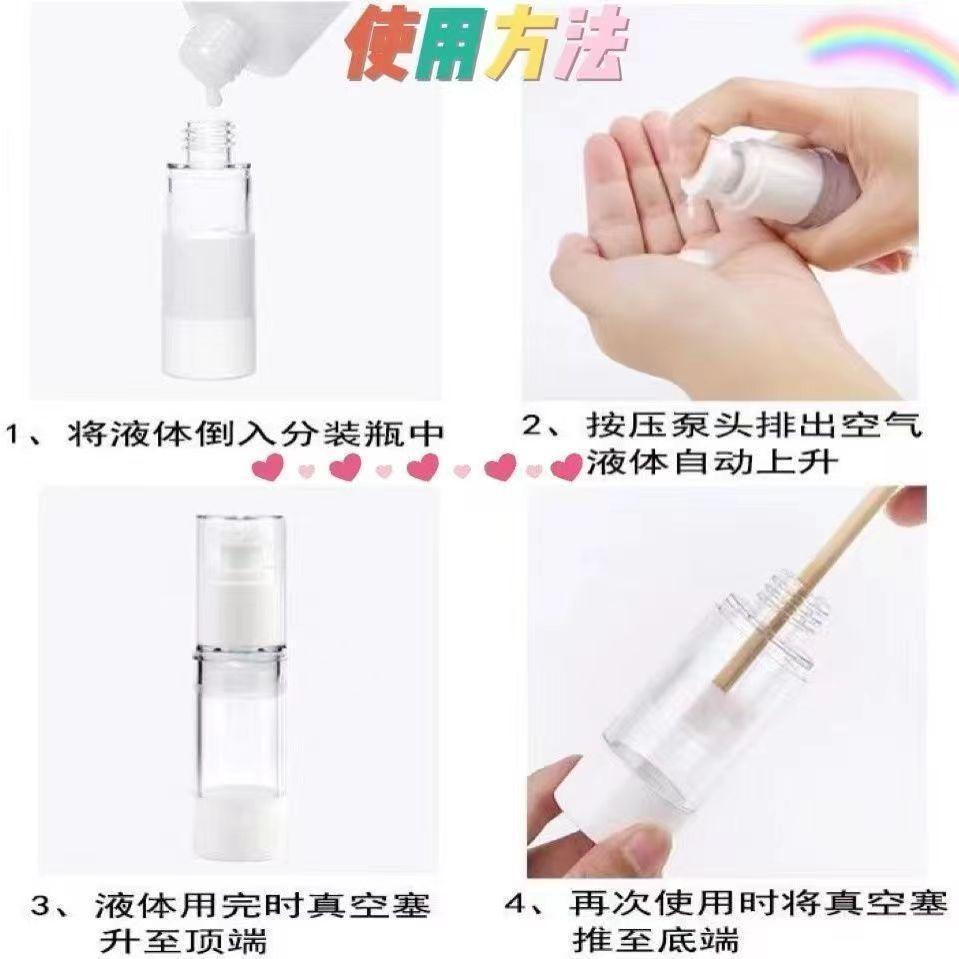 使用方法

1、将液体倒入分装瓶中

2、按压泵头排出空气液体自动上升

3、液体用完时真空塞升至顶端

4、再次使用时将真空塞推至底端