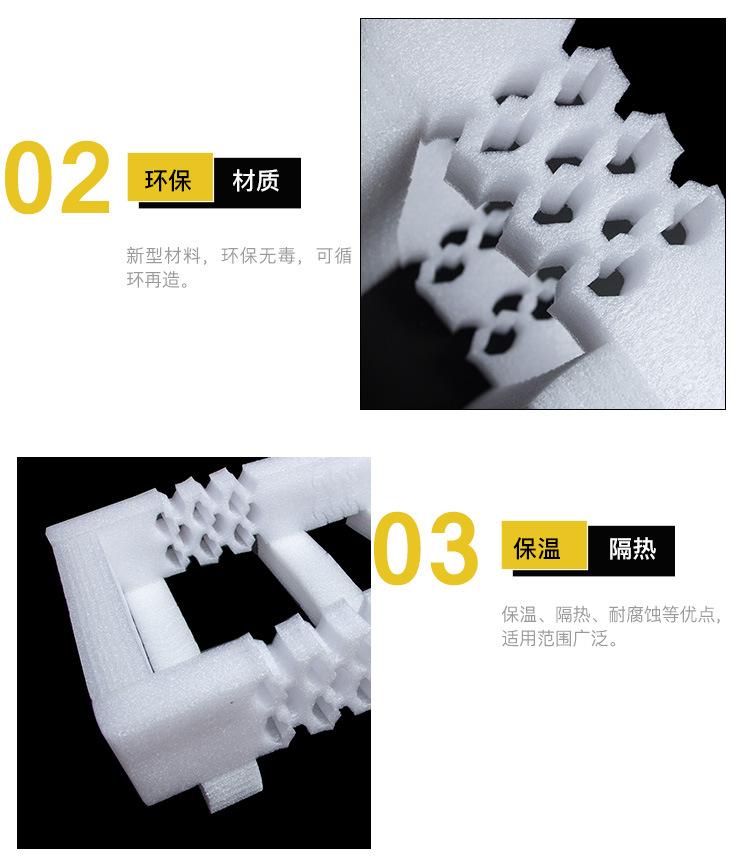 02 环保 材质

新型材料，环保无毒，可循环再造。

03 保温 隔热

保温、隔热、耐腐蚀等优点，适用范围广泛。