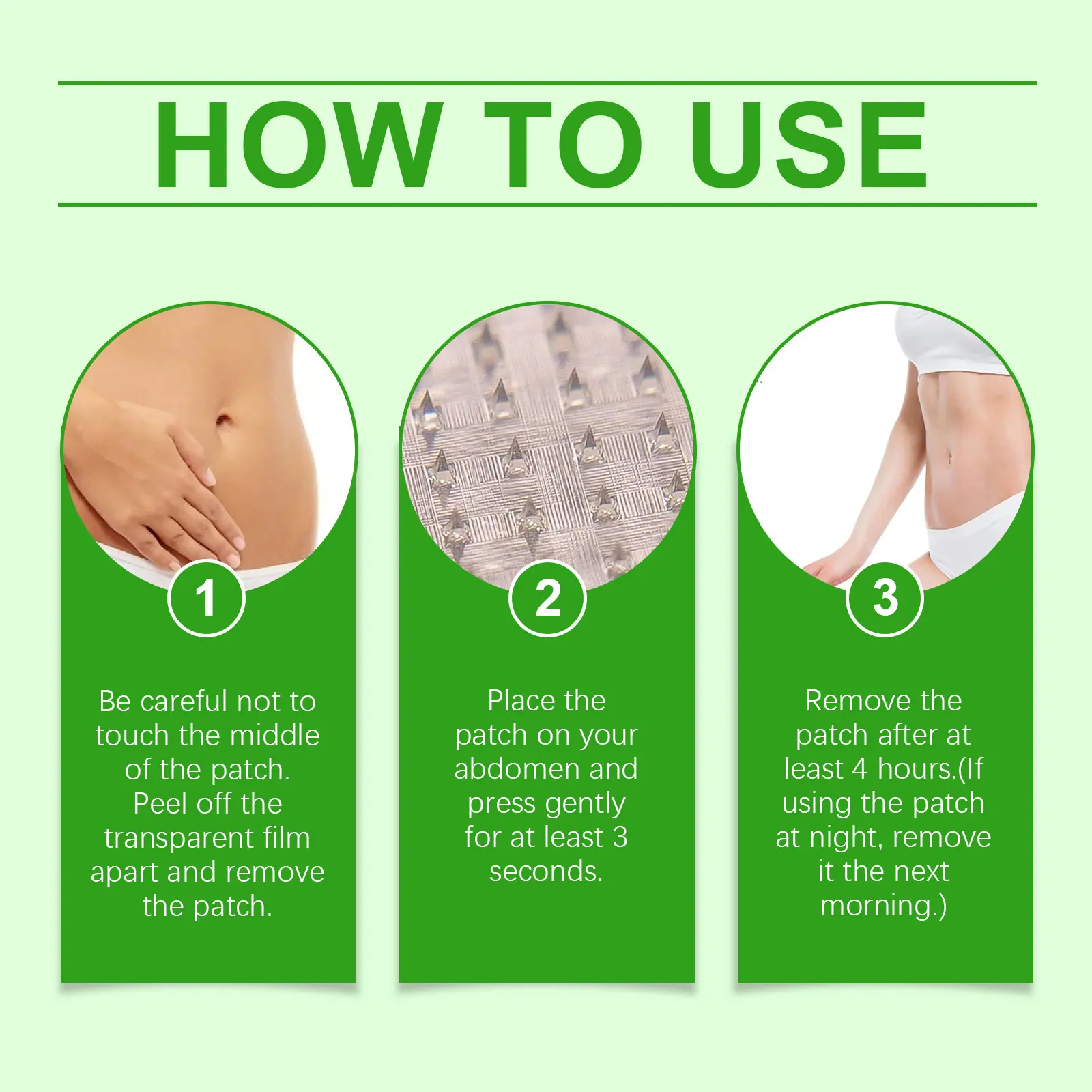 HOW TO USE

1

Be careful not to touch the middle of the patch. Peel off the transparent film apart and remove the patch.

2

Place the patch on your abdomen and press gently for at least 3 seconds.

3

Remove the patch after at least 4 hours.(If using the patch at night, remove it the next morning.)