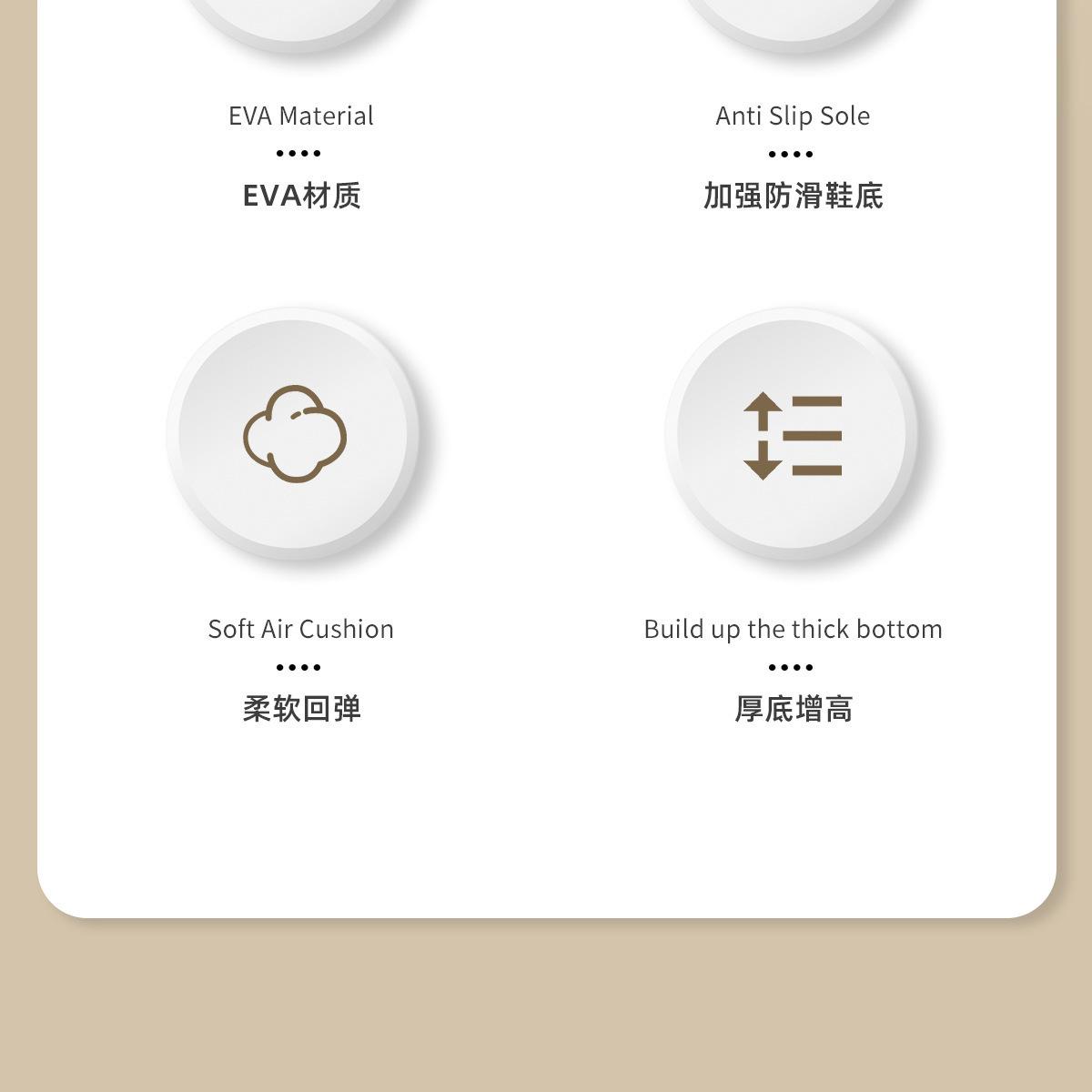 EVA Material

••••

EVA材质

Anti Slip Sole

••••

加强防滑鞋底

Soft Air Cushion

••••

柔软回弹

Build up the thick bottom

••••

厚底增高